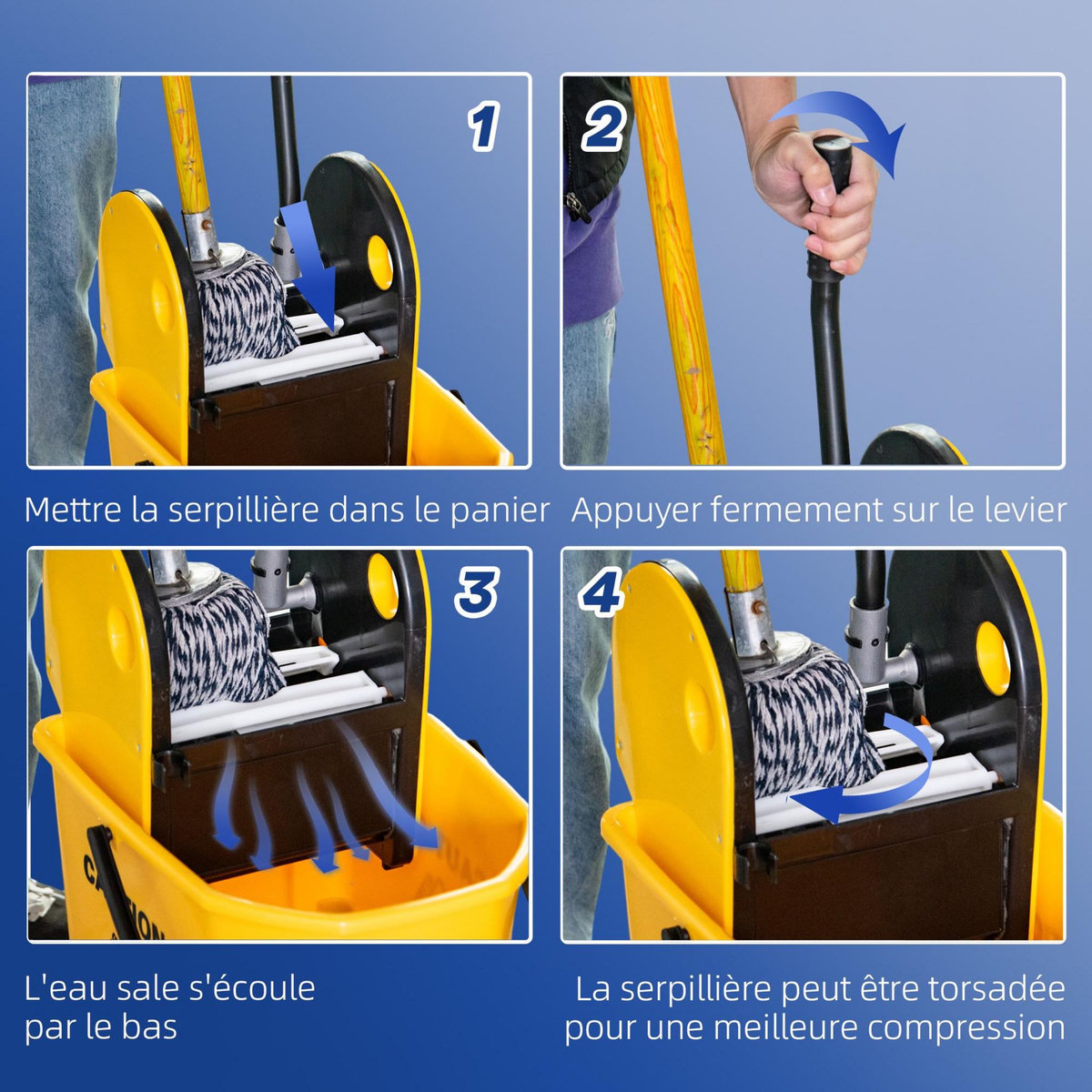 1

Mettre la serpillière dans le panier

2

Appuyer fermement sur le levier

3

L'eau sale s'écoule par le bas

4

La serpillière peut être torsadée pour une meilleure compression