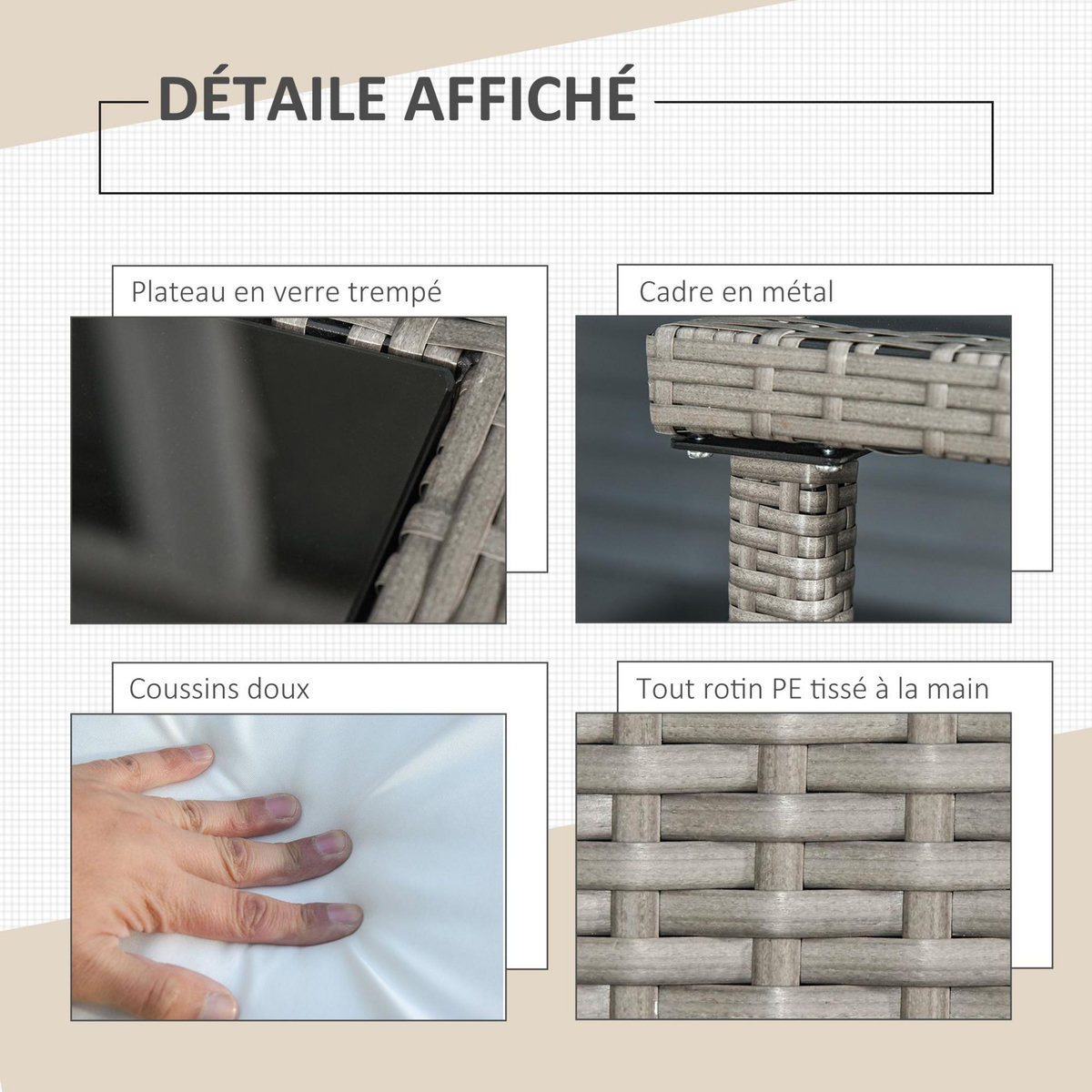 DÉTAILE AFFICHÉ

Plateau en verre trempé

Cadre en métal

Coussins doux

Tout rotin PE tissé à la main