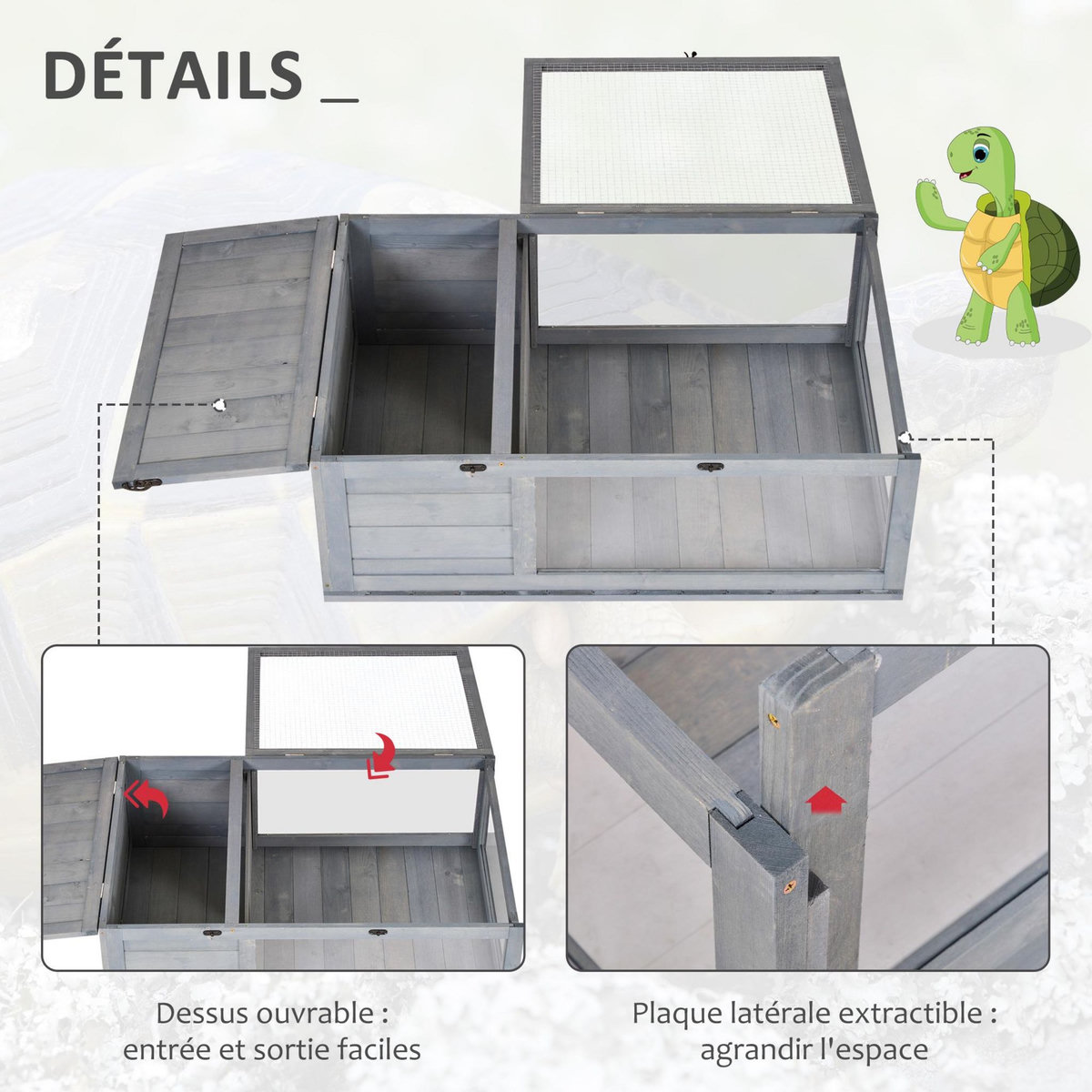 DÉTAILS _

Dessus ouvrable : entrée et sortie faciles

Plaque latérale extractible : agrandir l'espace