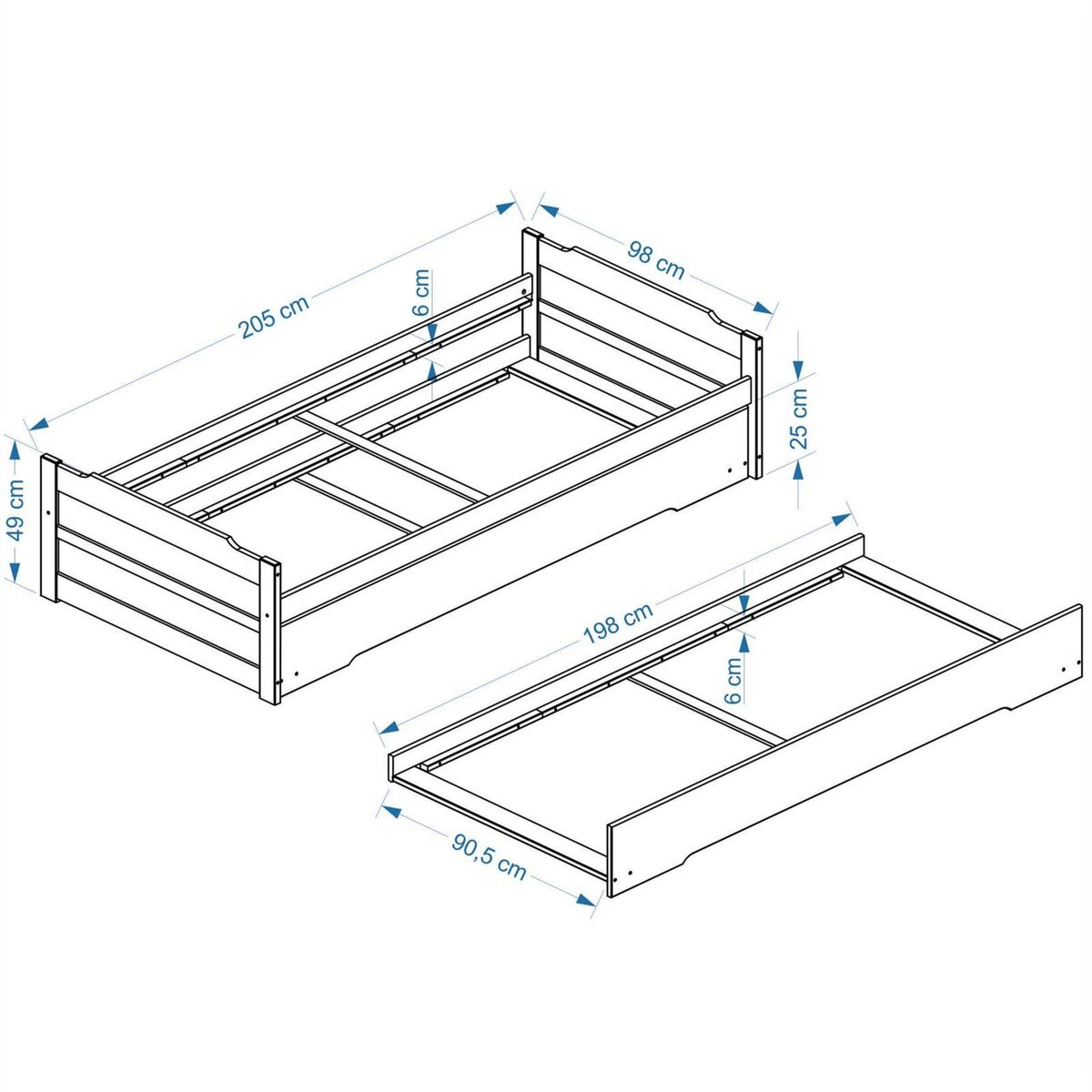 205 cm
98 cm
6 cm
25 cm
49 cm
198 cm
6 cm
90,5 cm