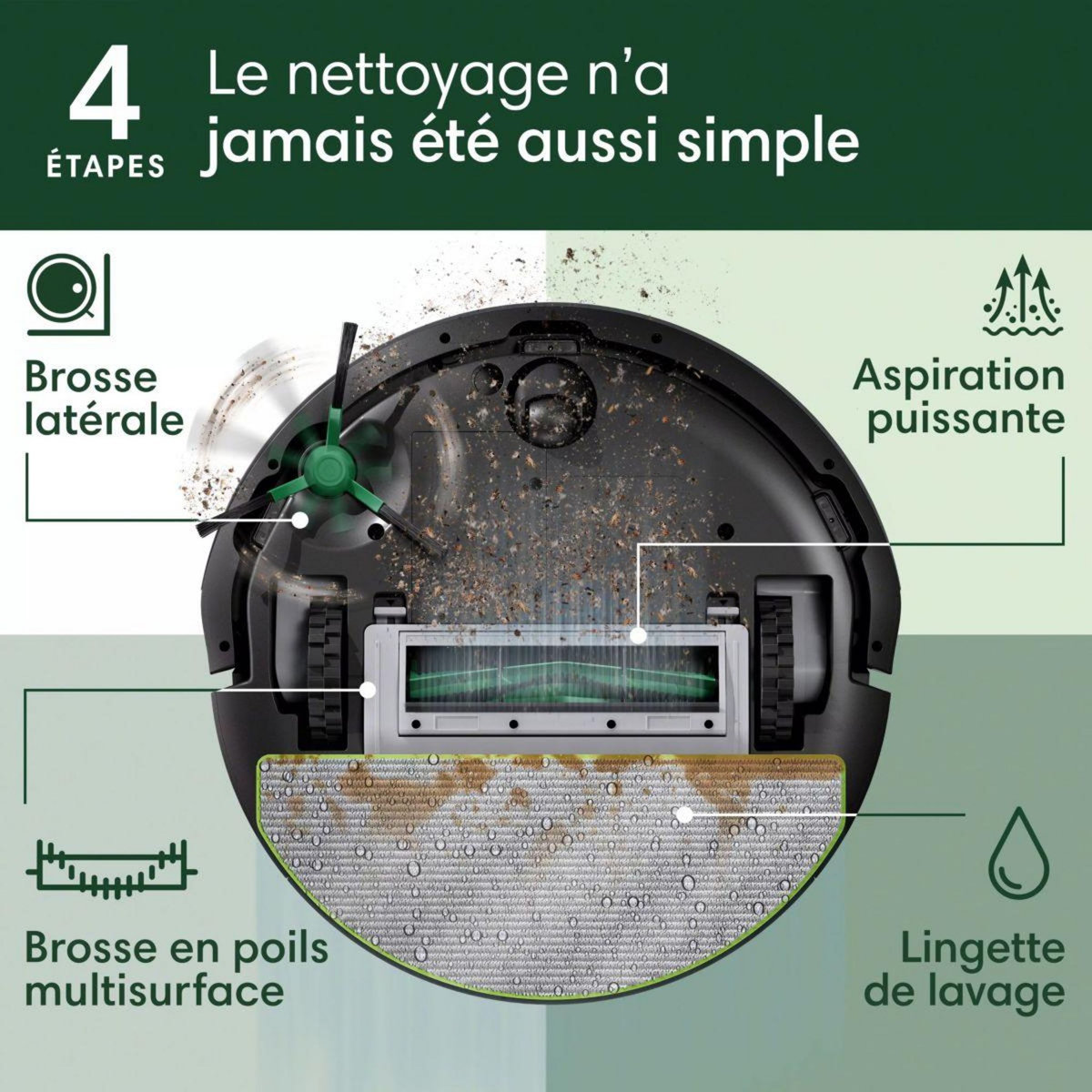 4 ÉTAPES

Le nettoyage n'a jamais été aussi simple

Brosse latérale

Aspiration puissante

Brosse en poils multisurface

Lingette de lavage