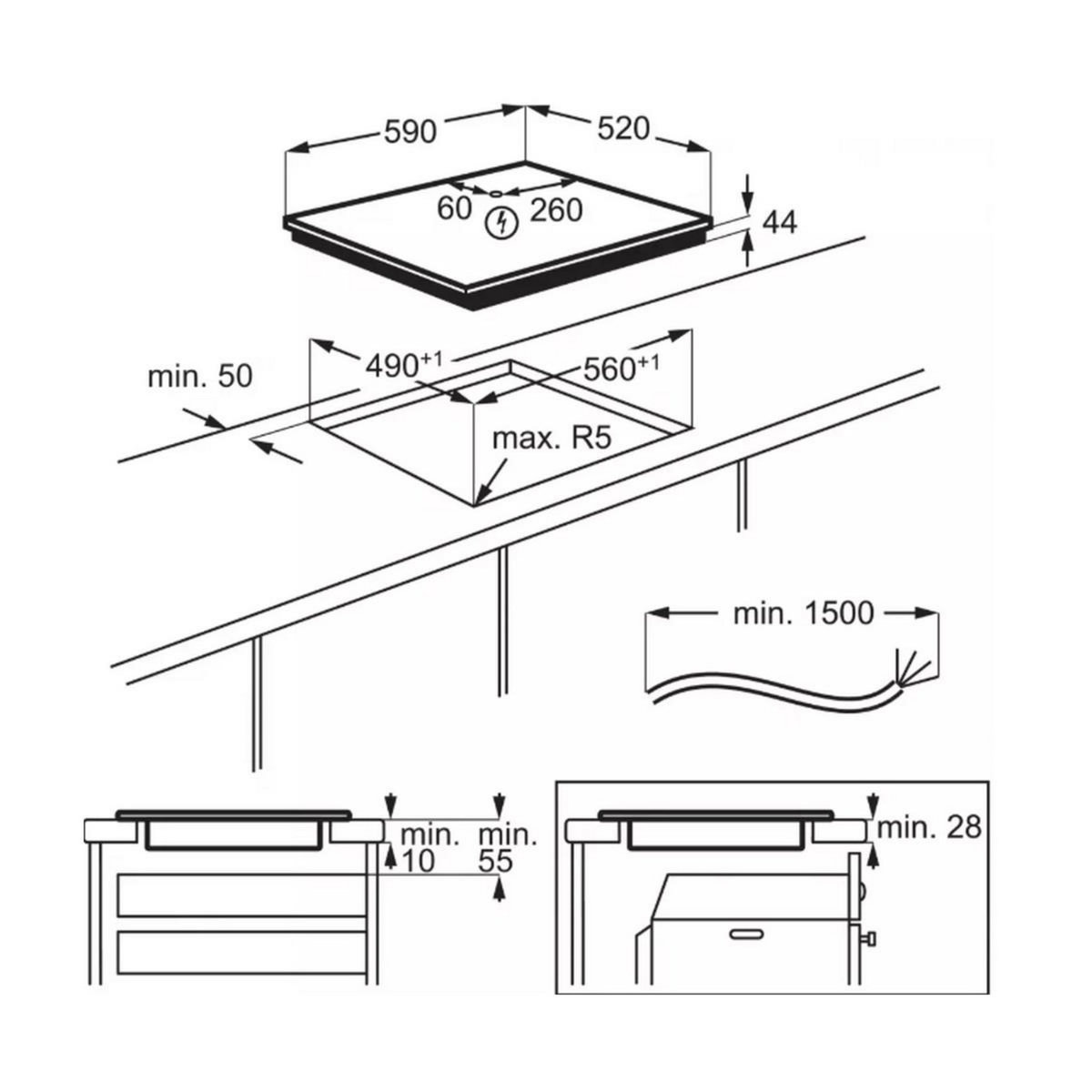 590
520
60
260
44
min. 50
$490^{+1}$
$560^{+1}$
max. R5
min. 1500
min.
10
min.
55
min. 28