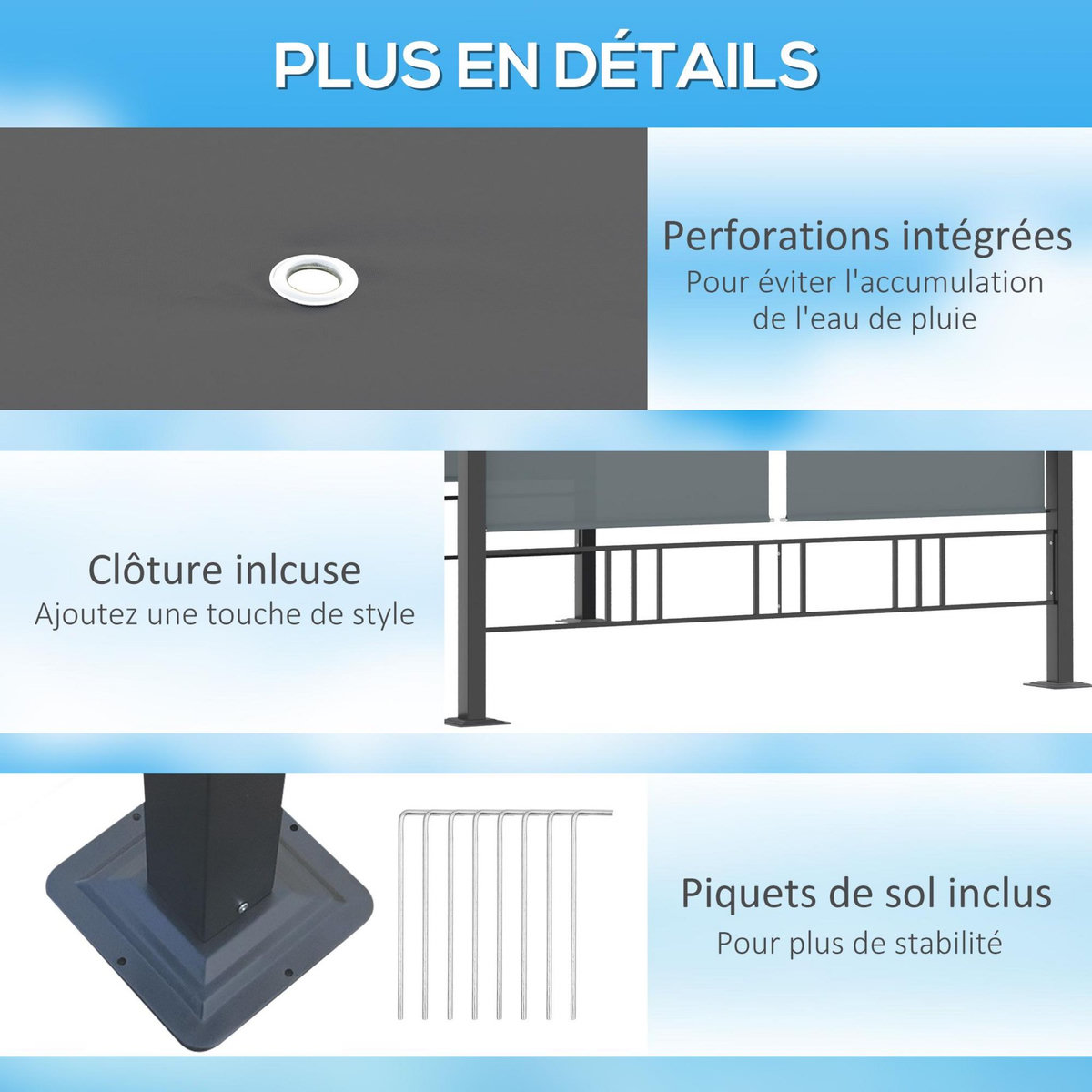 PLUS EN DÉTAILS

Perforations intégrées
Pour éviter l'accumulation de l'eau de pluie

Clôture inlcuse
Ajoutez une touche de style

Piquets de sol inclus
Pour plus de stabilité