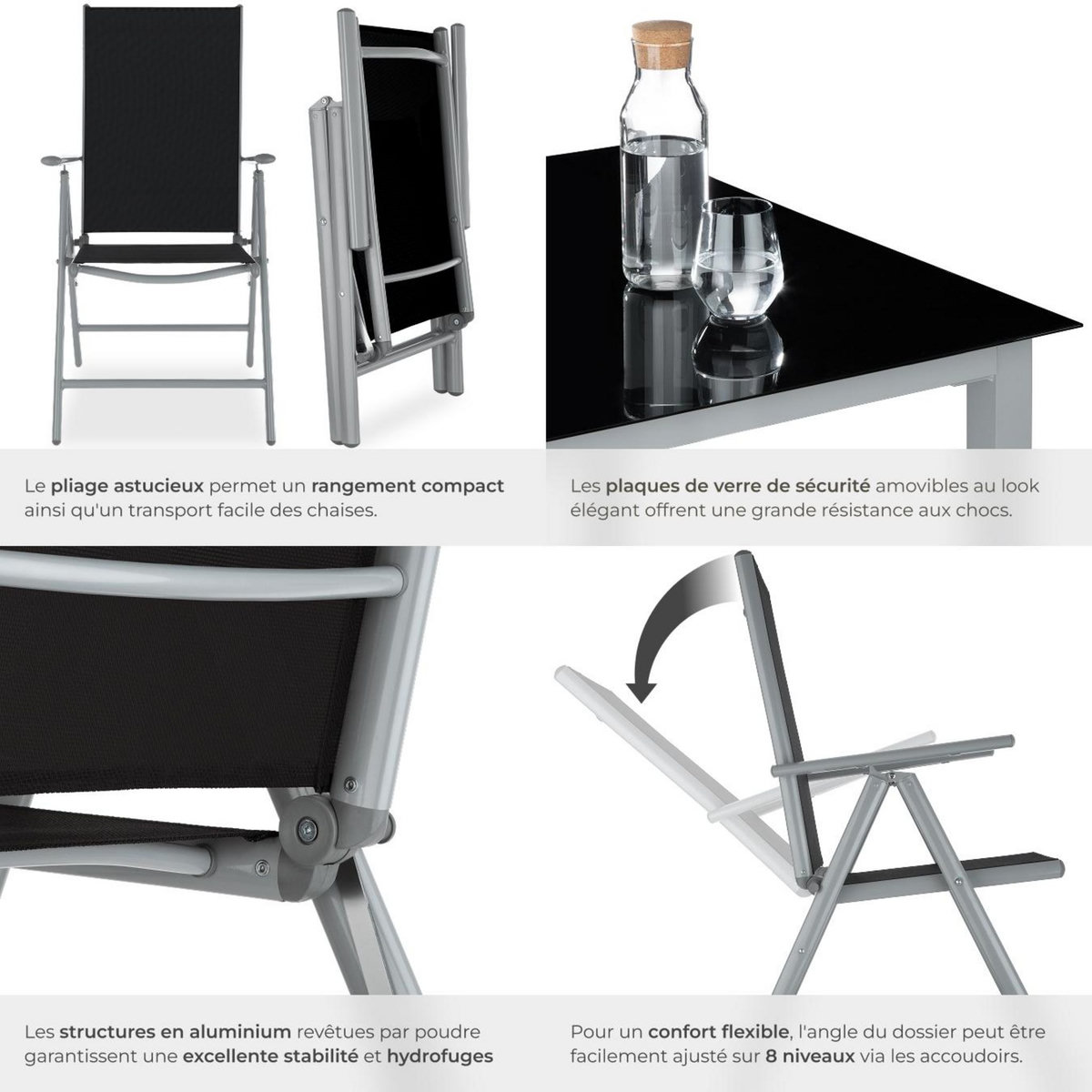 Le pliage astucieux permet un rangement compact ainsi qu'un transport facile des chaises.

Les plaques de verre de sécurité amovibles au look élégant offrent une grande résistance aux chocs.

Les structures en aluminium revêtues par poudre garantissent une excellente stabilité et hydrofuges

Pour un confort flexible, l'angle du dossier peut être facilement ajusté sur 8 niveaux via les accoudoirs.