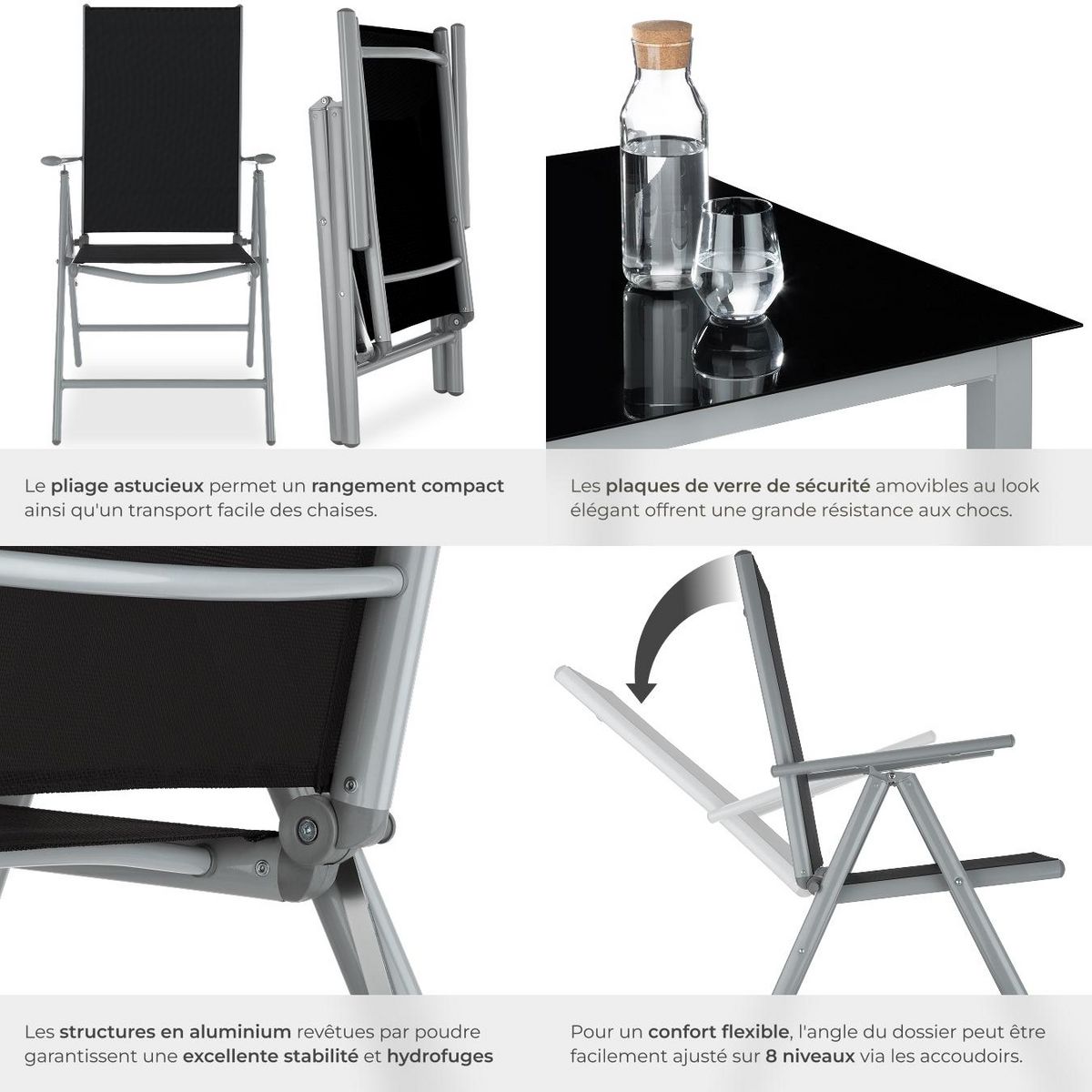 Le pliage astucieux permet un rangement compact ainsi qu'un transport facile des chaises.

Les plaques de verre de sécurité amovibles au look élégant offrent une grande résistance aux chocs.

Les structures en aluminium revêtues par poudre garantissent une excellente stabilité et hydrofuges

Pour un confort flexible, l'angle du dossier peut être facilement ajusté sur 8 niveaux via les accoudoirs.