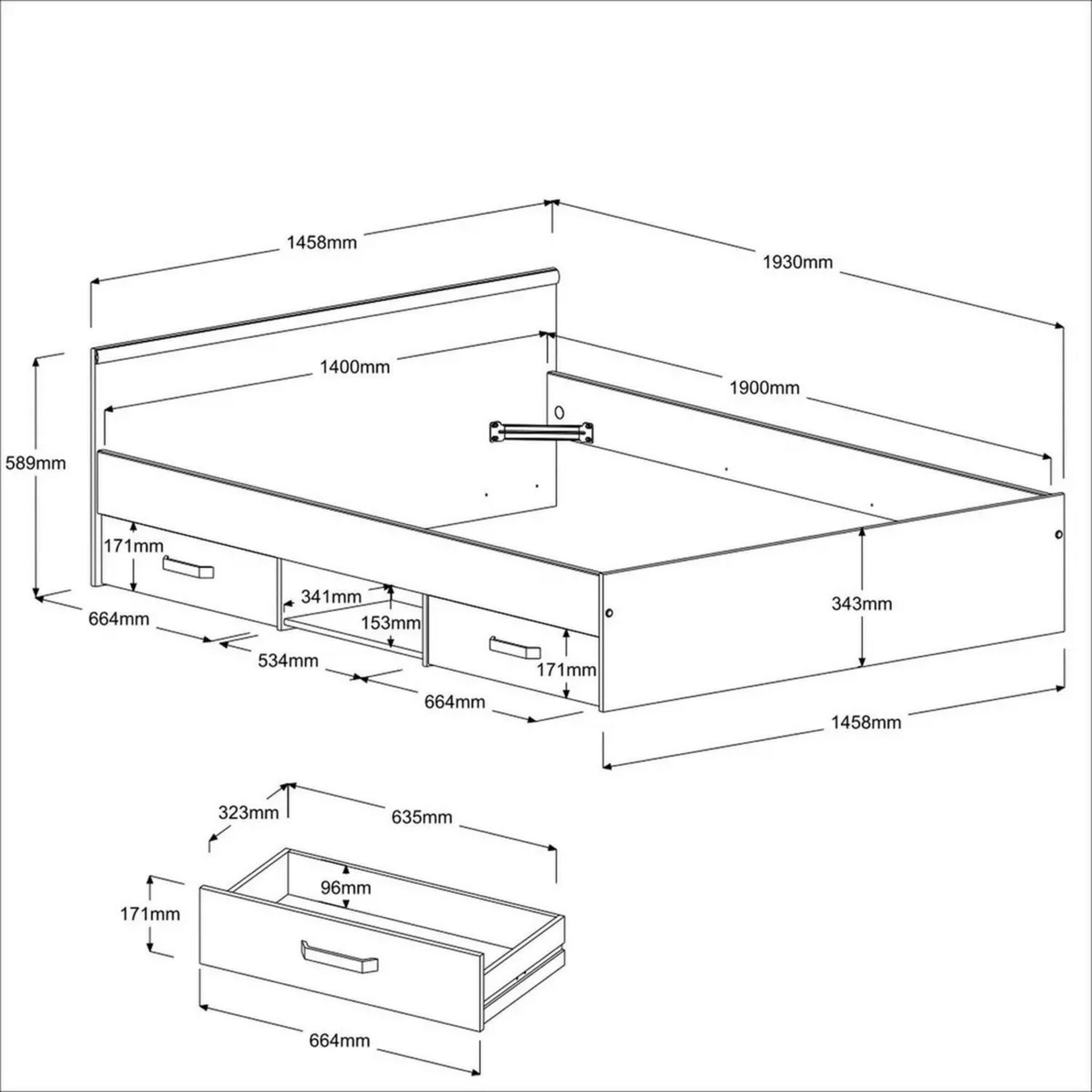 1458mm
1930mm
1400mm
1900mm
589mm
171mm
341mm
153mm
343mm
664mm
534mm
171mm
664mm
1458mm
323mm
635mm
96mm
171mm
664mm