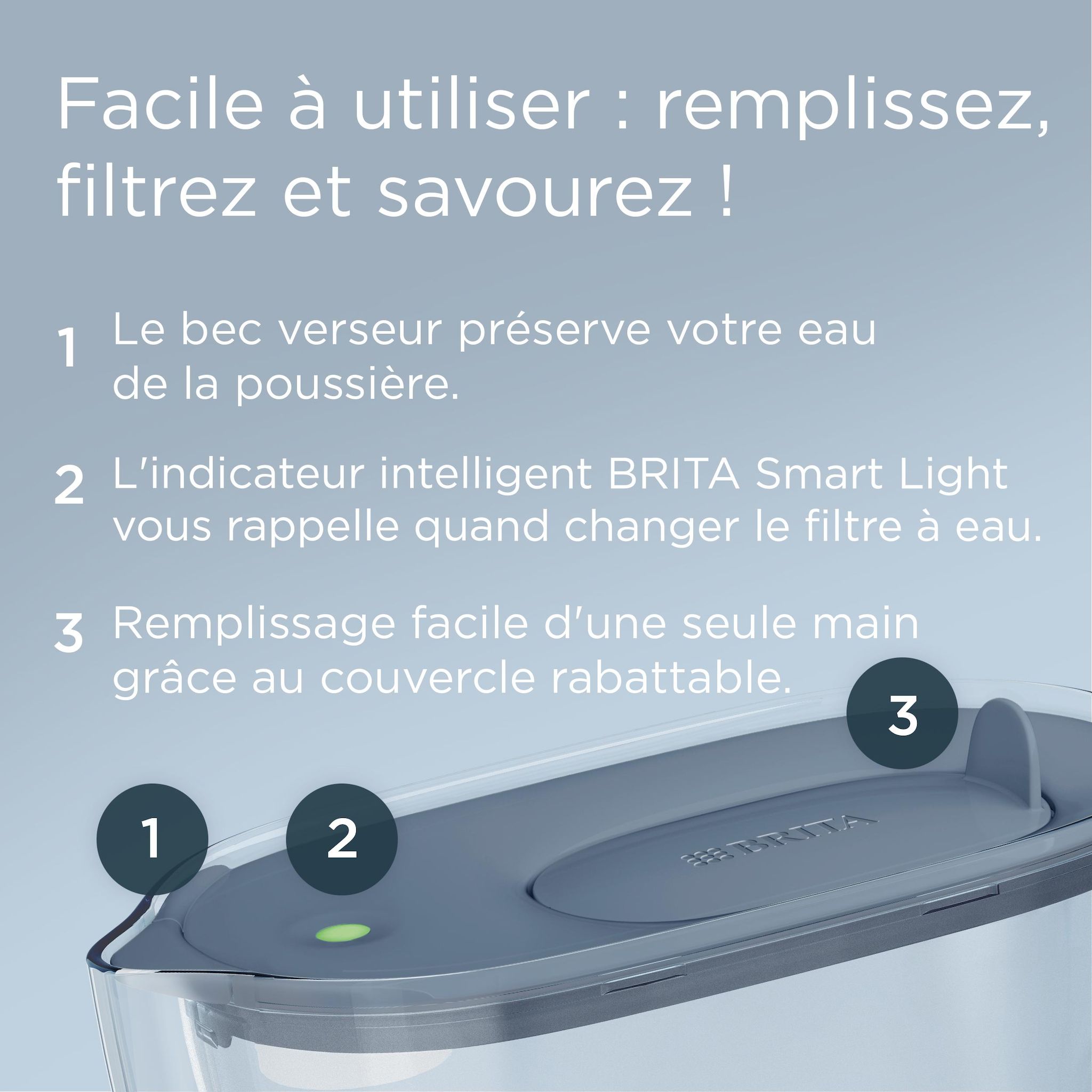 Facile à utiliser : remplissez, filtrez et savourez !

1 Le bec verseur préserve votre eau de la poussière.

2 L'indicateur intelligent BRITA Smart Light vous rappelle quand changer le filtre à eau.

3 Remplissage facile d'une seule main grâce au couvercle rabattable.

3

1

2

BRITA