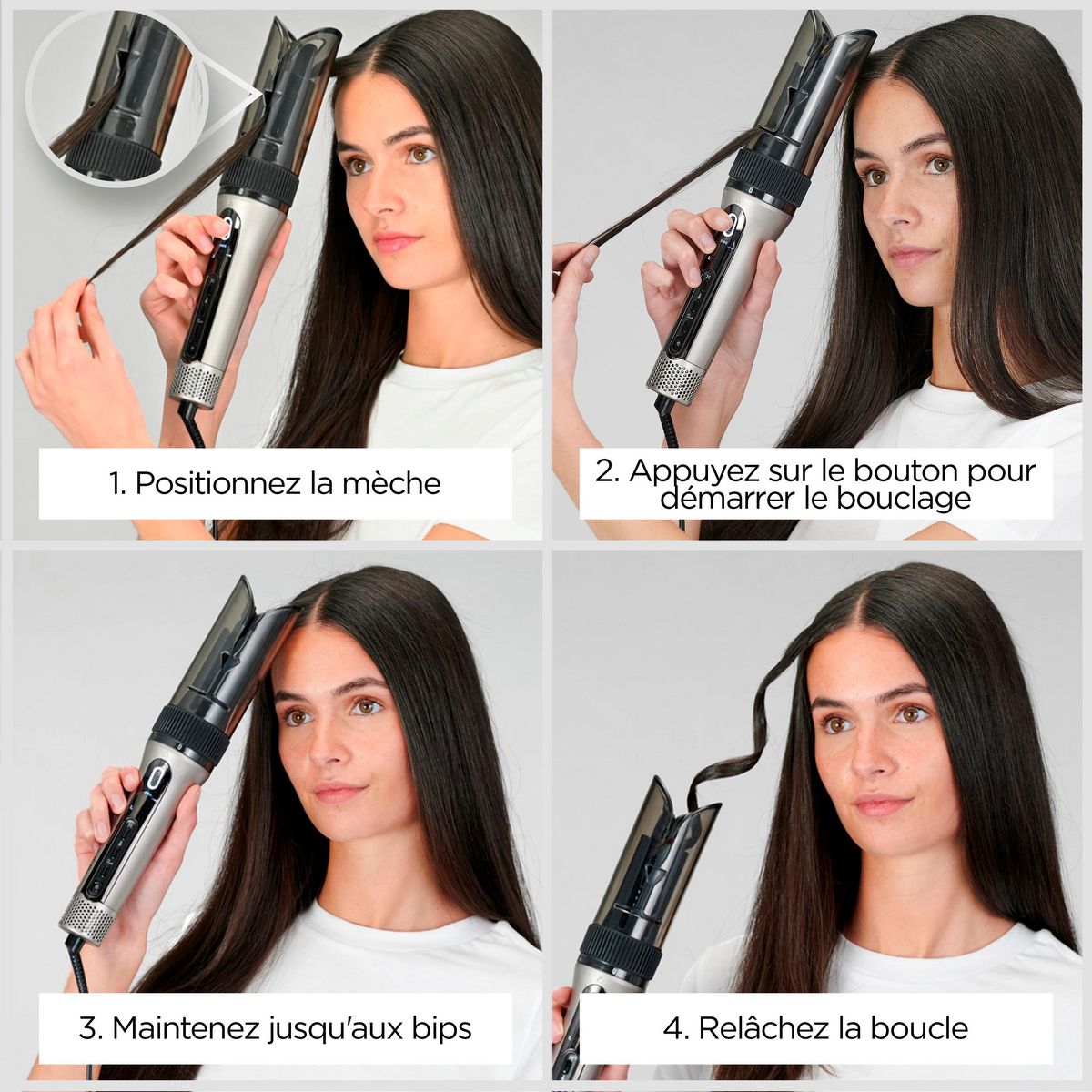 1. Positionnez la mèche

2. Appuyez sur le bouton pour démarrer le bouclage

3. Maintenez jusqu'aux bips

4. Relâchez la boucle