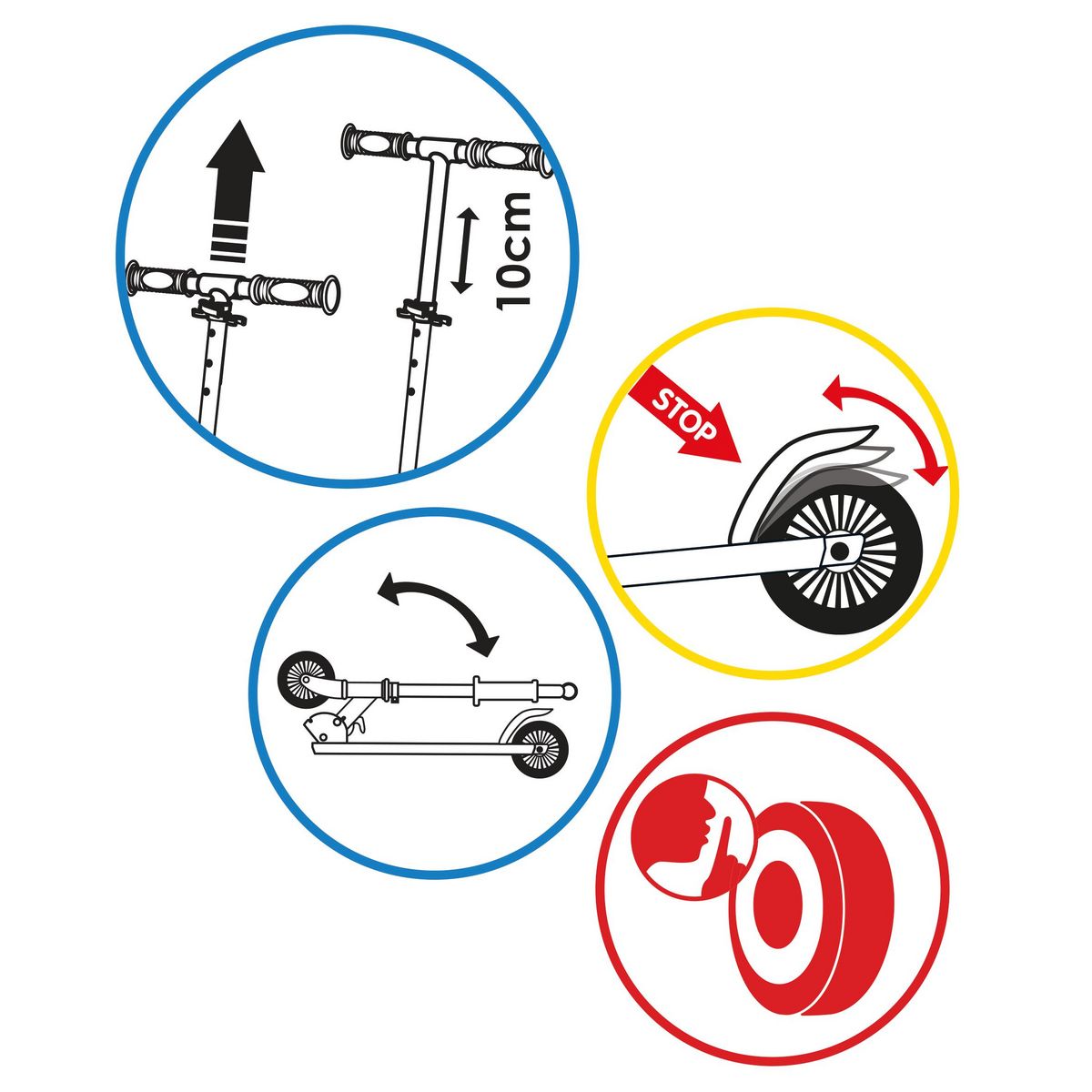 10cm

STOP