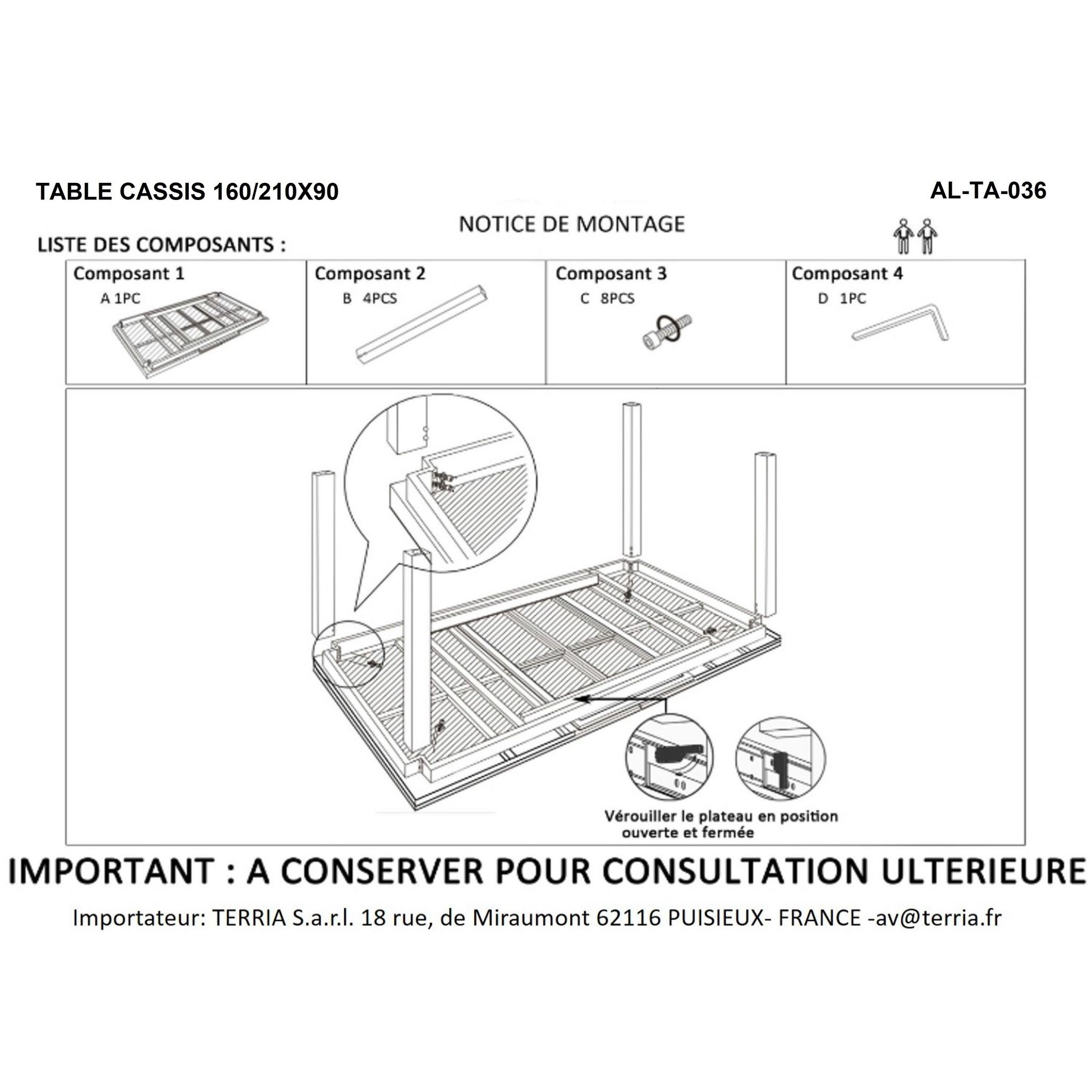 TABLE CASSIS 160/210X90

AL-TA-036

NOTICE DE MONTAGE

LISTE DES COMPOSANTS :

| Composant 1 | Composant 2 | Composant 3 | Composant 4 |
|---|---|---|---|
| A 1PC | B 4PCS | C 8PCS | D 1PC |

Vérouiller le plateau en position ouverte et fermée

IMPORTANT : A CONSERVER POUR CONSULTATION ULTERIEURE

Importateur: TERRIA S.a.r.l. 18 rue, de Miraumont 62116 PUISIEUX- FRANCE -av@terria.fr