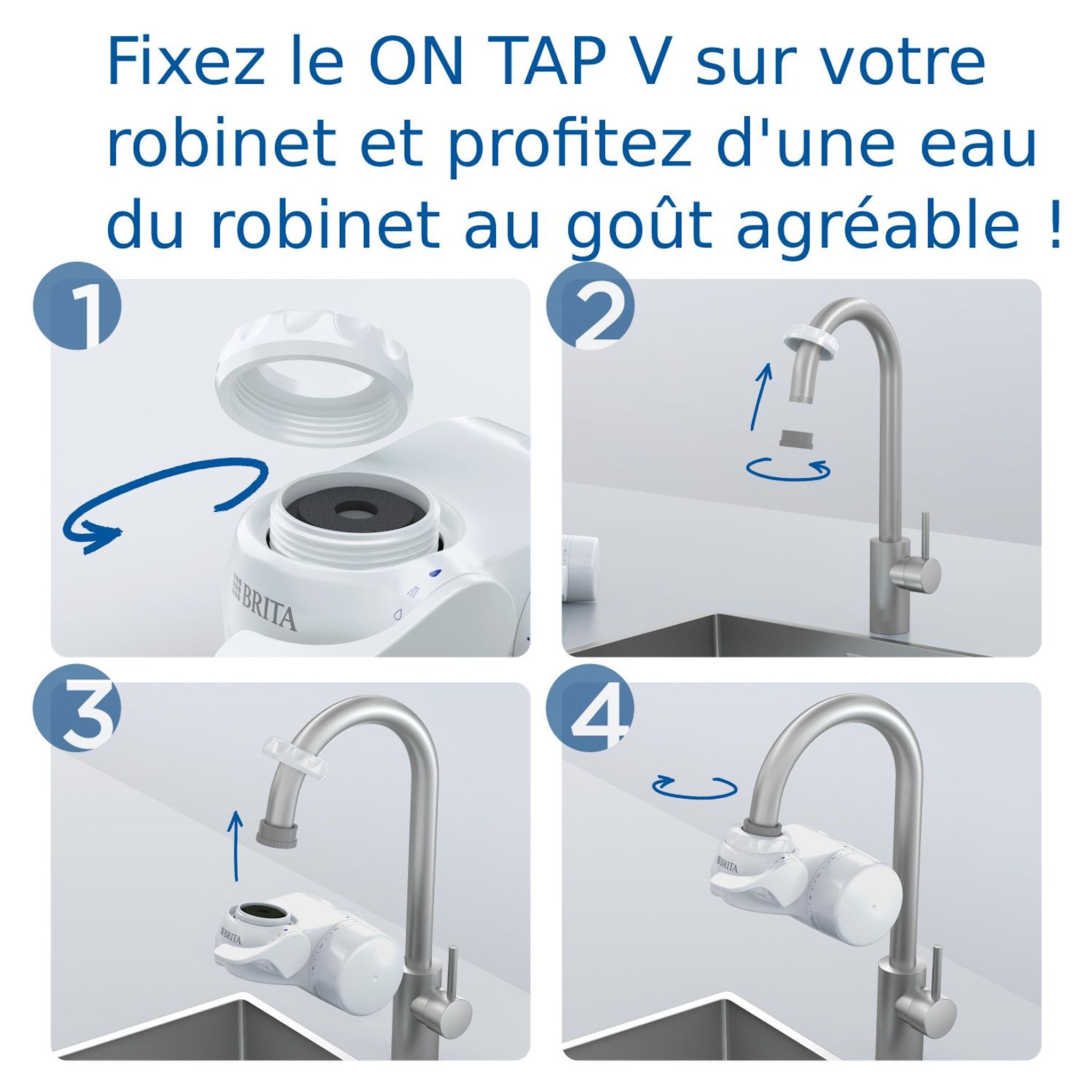 Fixez le ON TAP V sur votre robinet et profitez d'une eau du robinet au goût agréable !

1

BRITA

2

3

BRITA

4

BRITA