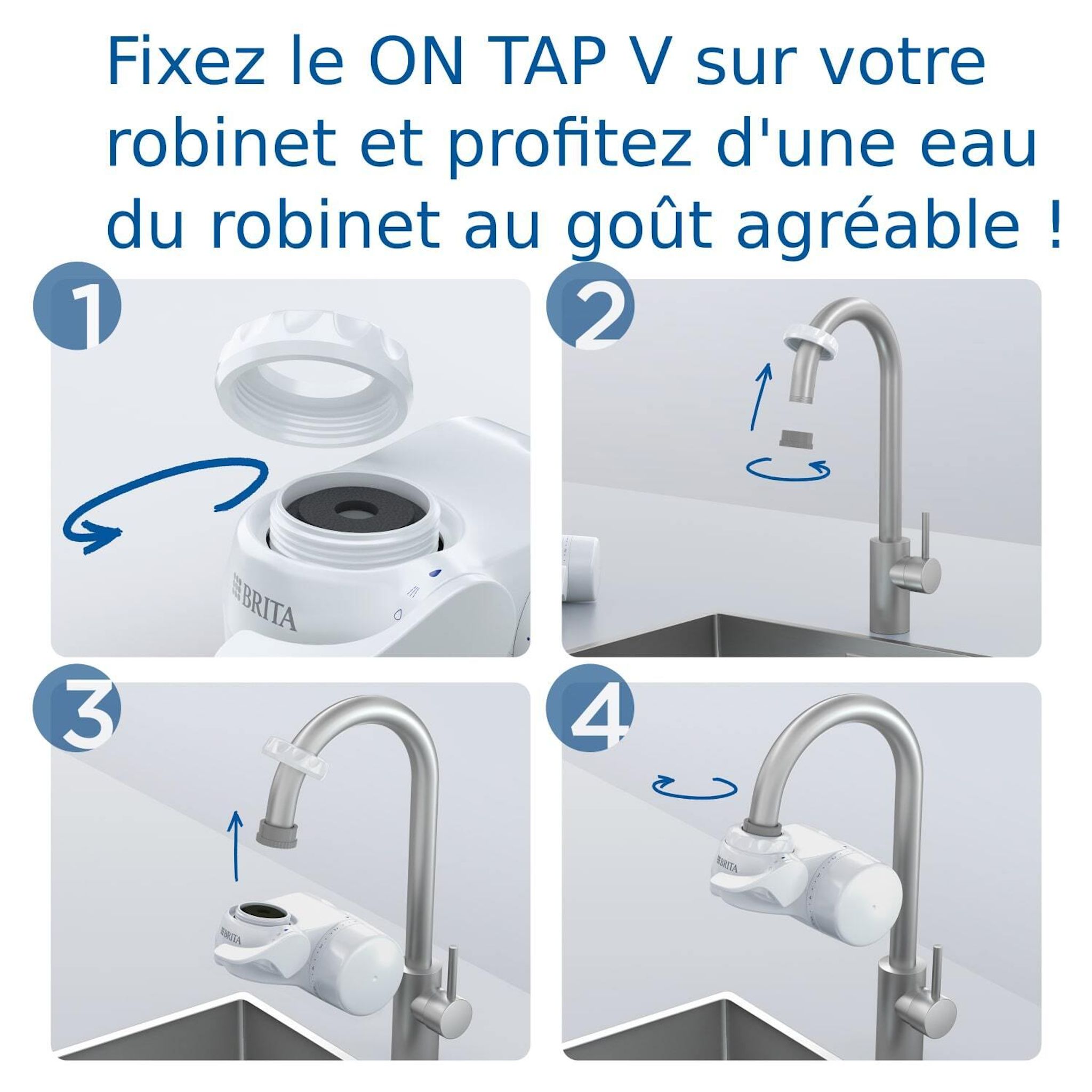 Fixez le ON TAP V sur votre robinet et profitez d'une eau du robinet au goût agréable !

1

BRITA

2

3

BRITA

4

BRITA