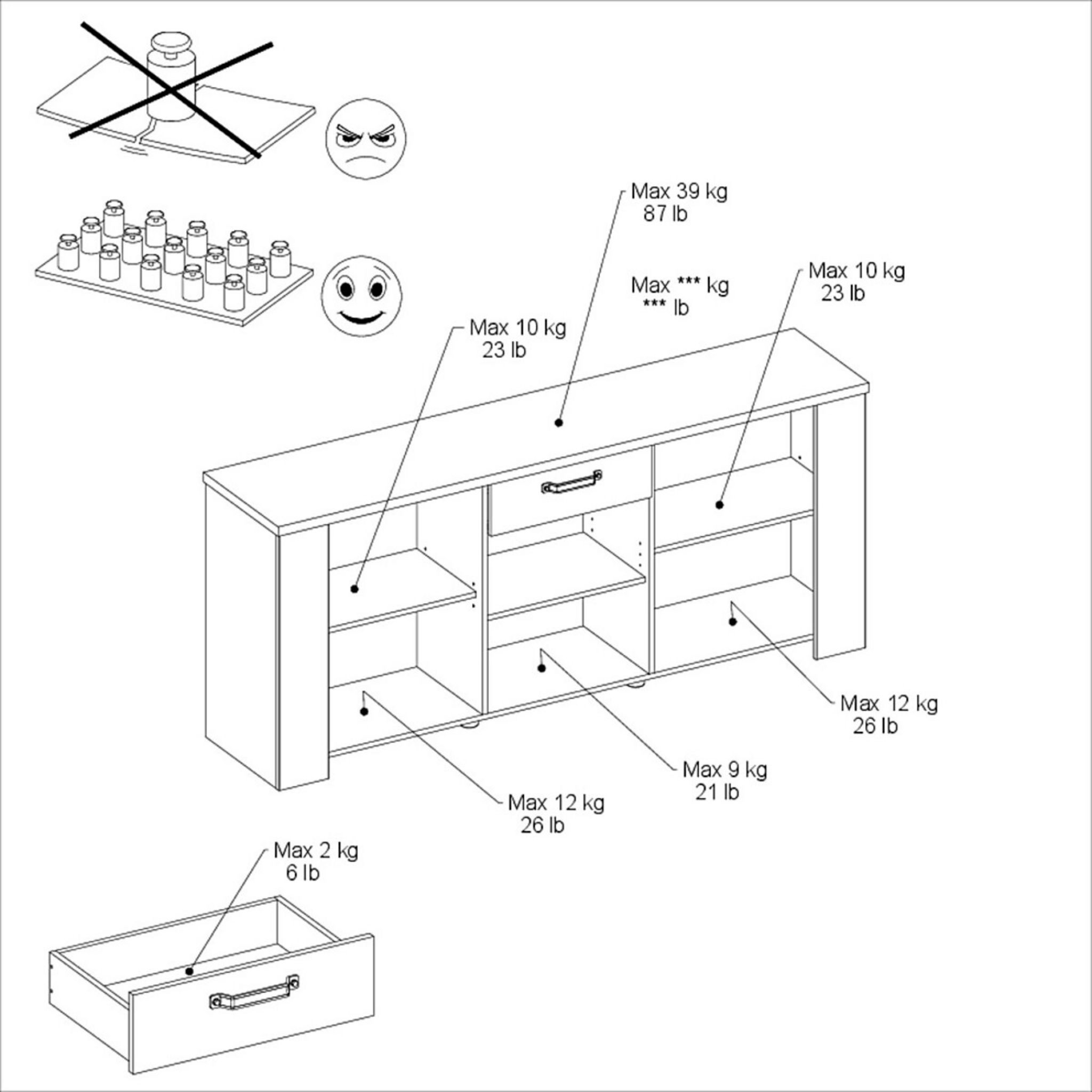 Max 39 kg
87 lb

Max *** kg
*** lb

Max 10 kg
23 lb

Max 10 kg
23 lb

Max 12 kg
26 lb

Max 9 kg
21 lb

Max 12 kg
26 lb

Max 2 kg
6 lb