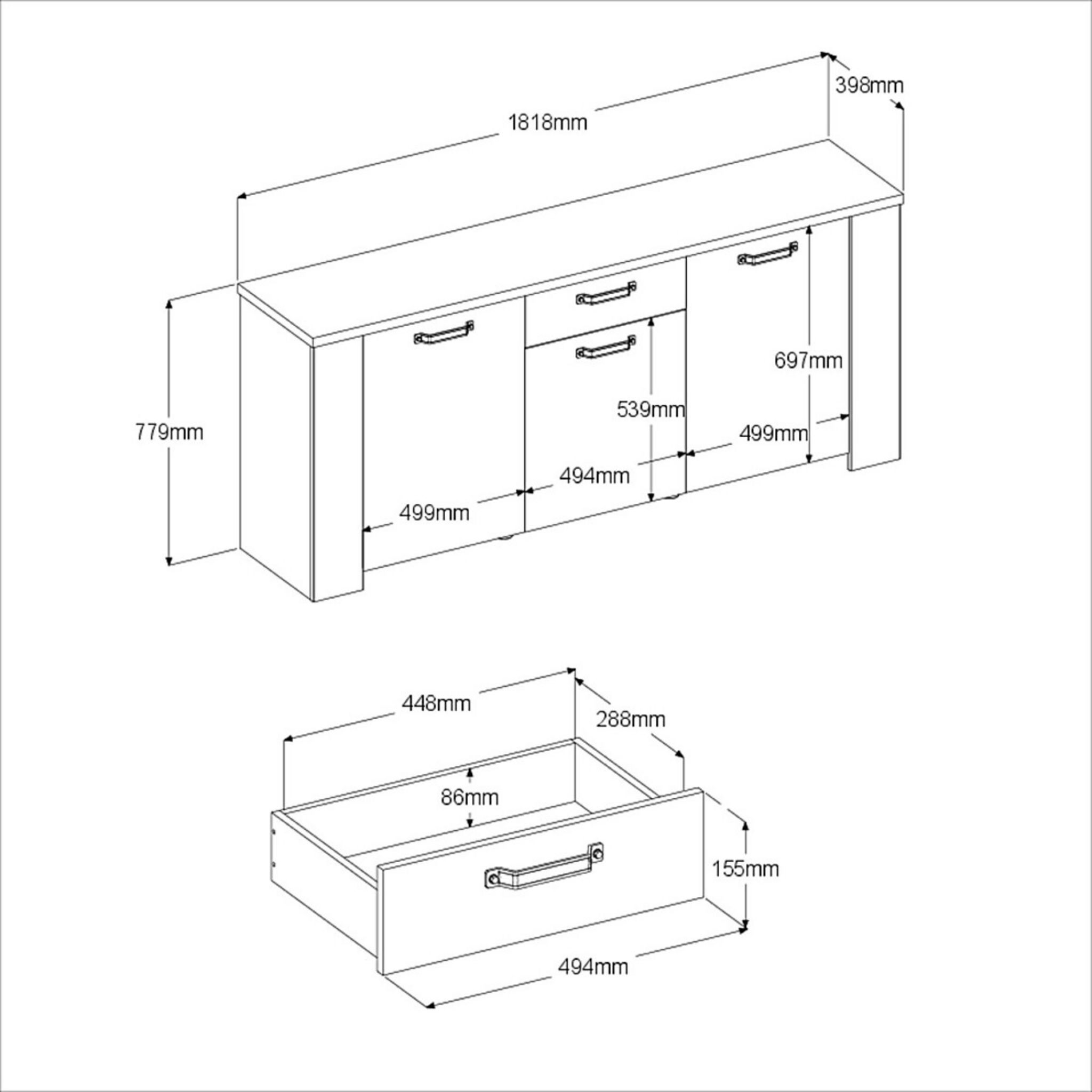 398mm

1818mm

697mm

539mm

779mm

499mm

494mm

499mm

448mm

288mm

86mm

155mm

494mm