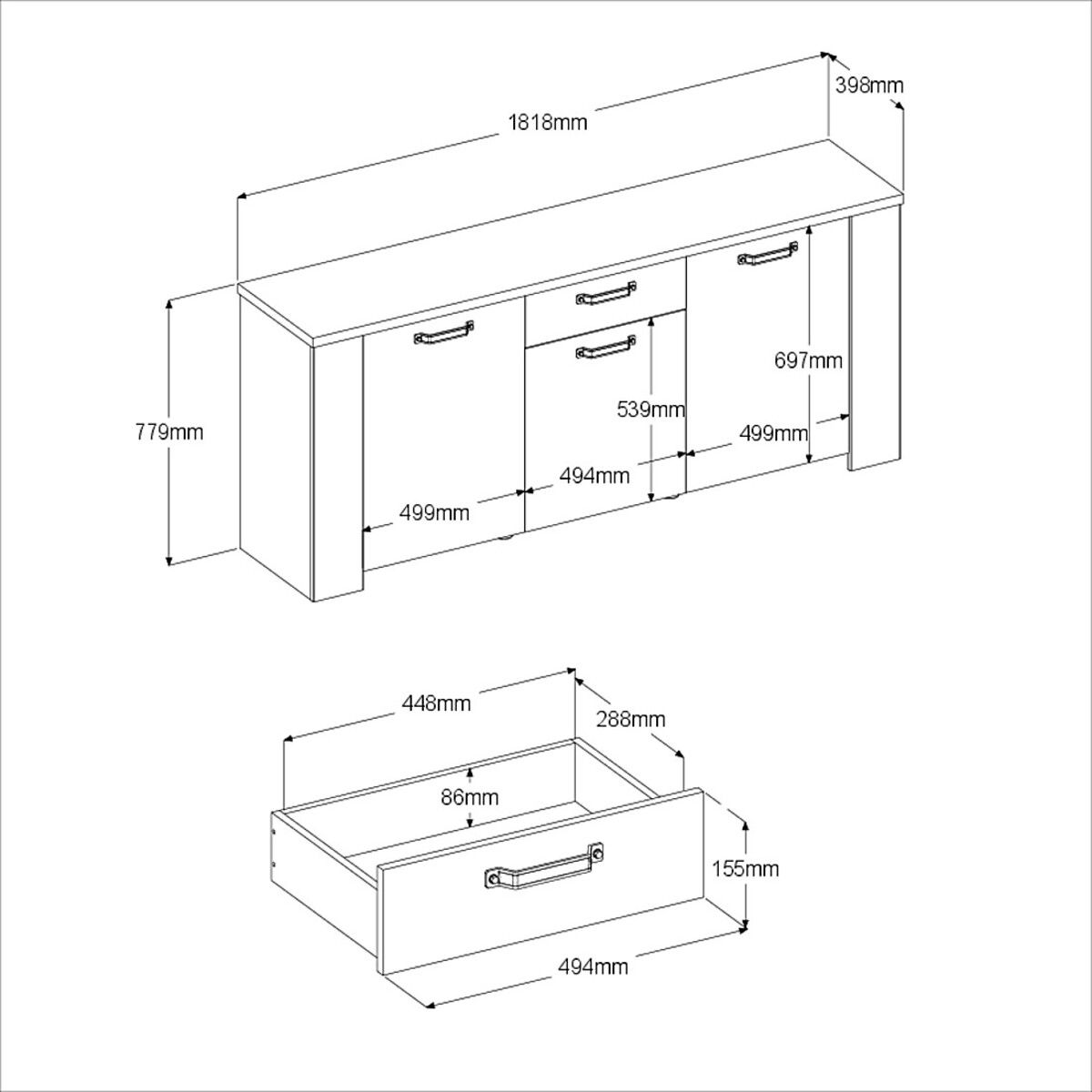 1818mm
398mm
779mm
697mm
539mm
499mm
494mm
499mm
448mm
288mm
86mm
155mm
494mm