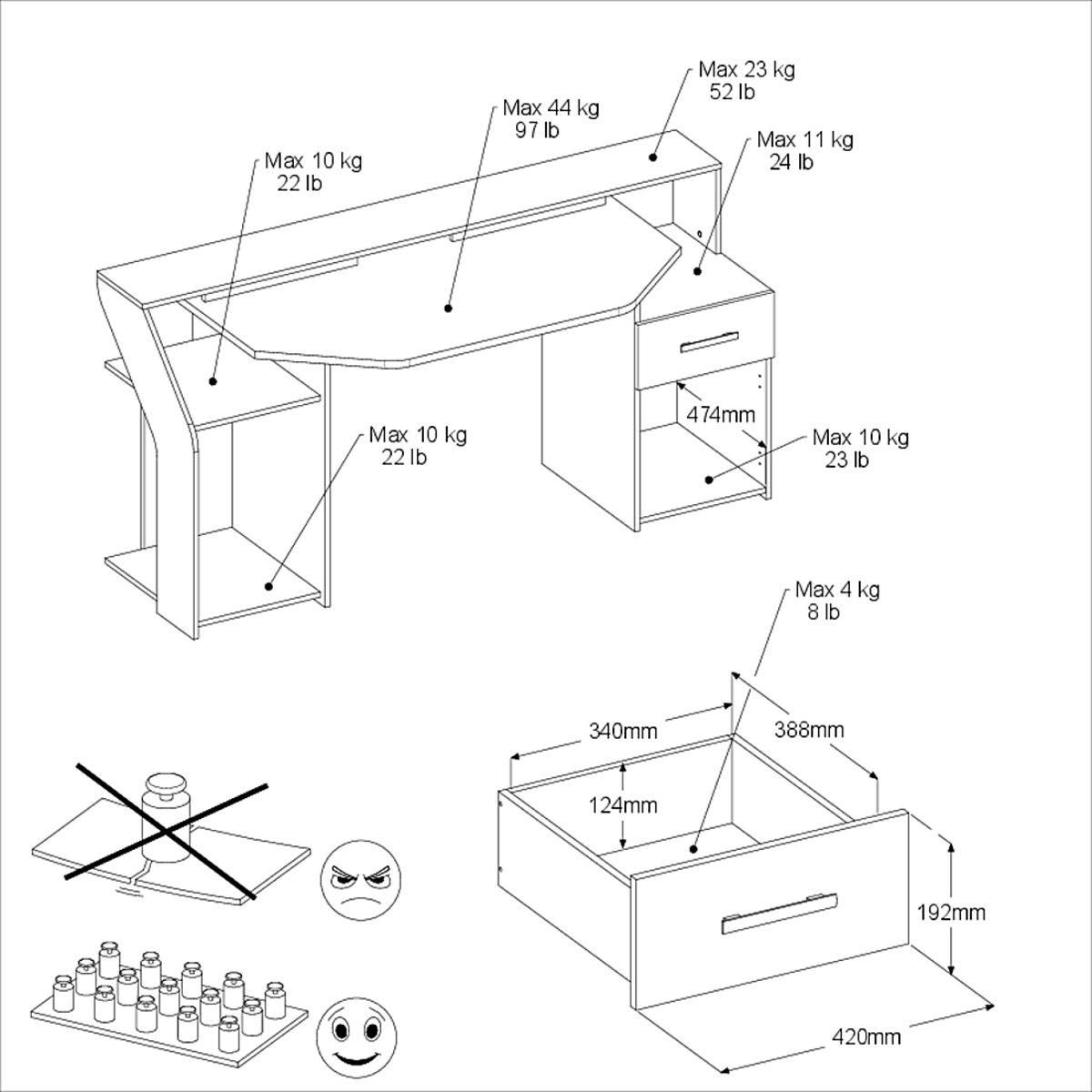 Max 23 kg
52 lb

Max 44 kg
97 lb

Max 11 kg
24 lb

Max 10 kg
22 lb

474mm

Max 10 kg
22 lb

Max 10 kg
23 lb

Max 4 kg
8 lb

340mm

388mm

124mm

192mm

420mm