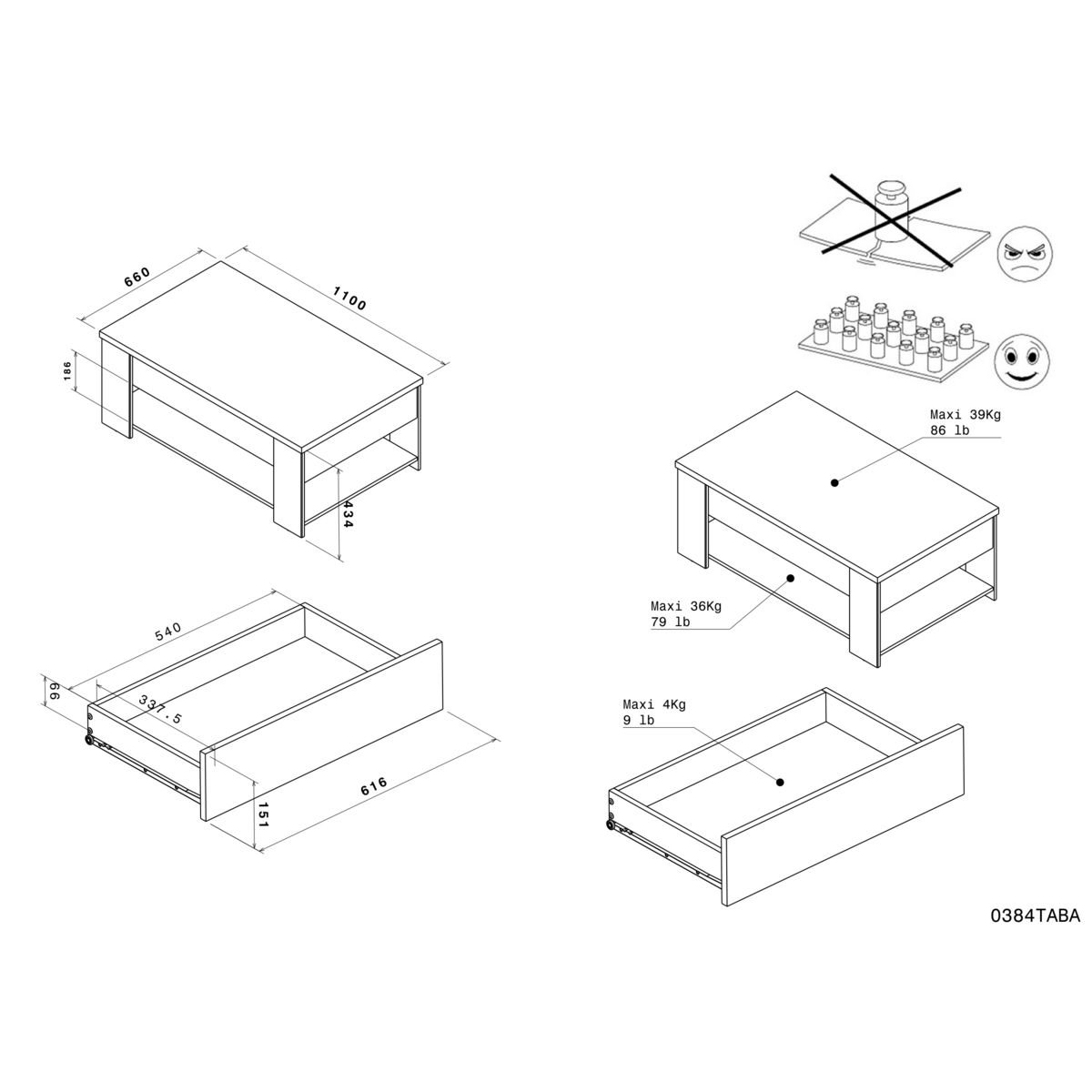 660
1100
186
434

540
99
337.5
616
151

Maxi 39Kg
86 lb

Maxi 36Kg
79 lb

Maxi 4Kg
9 lb

0384TABA