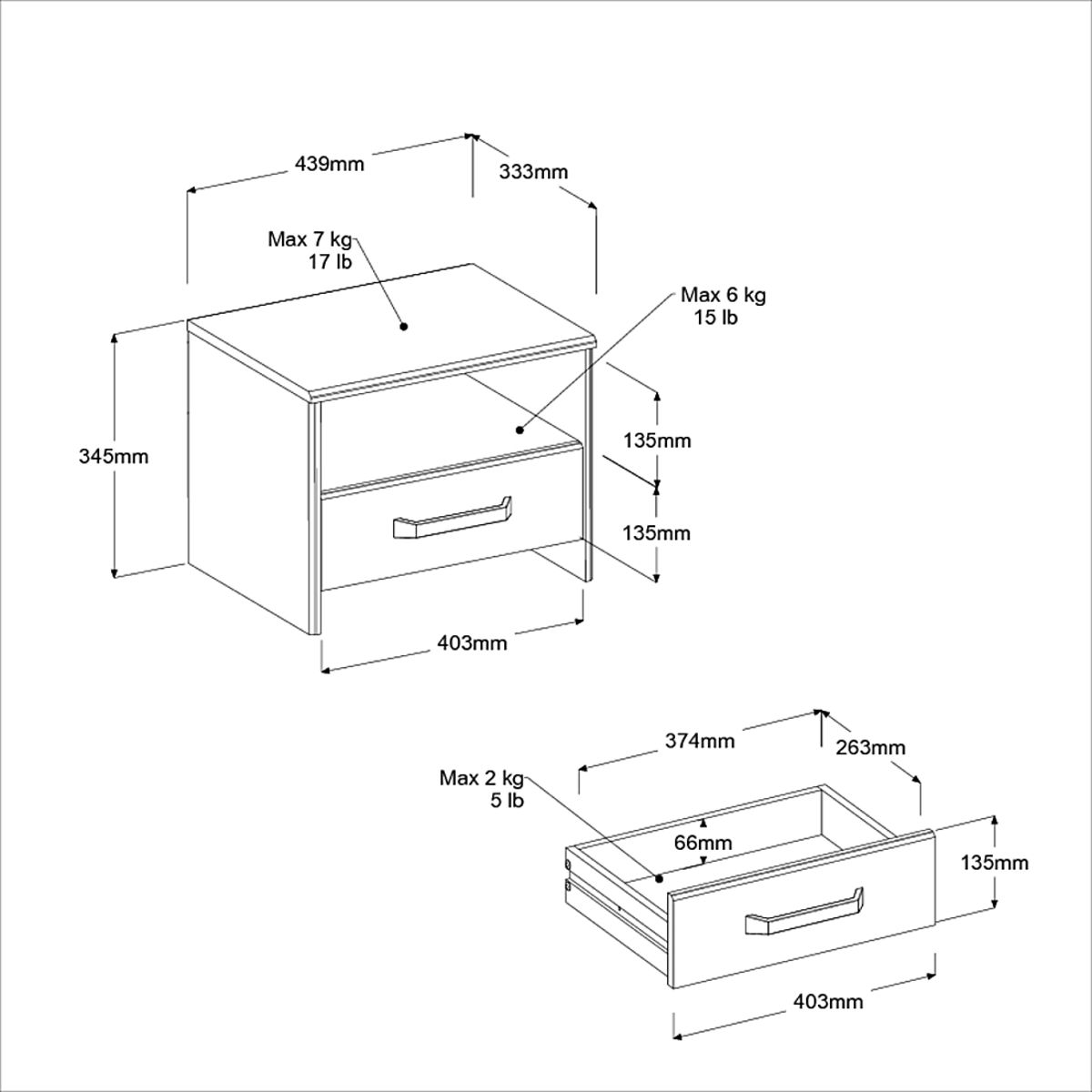 439mm

333mm

Max 7 kg
17 lb

Max 6 kg
15 lb

345mm

135mm

135mm

403mm

374mm

263mm

Max 2 kg
5 lb

66mm

135mm

403mm