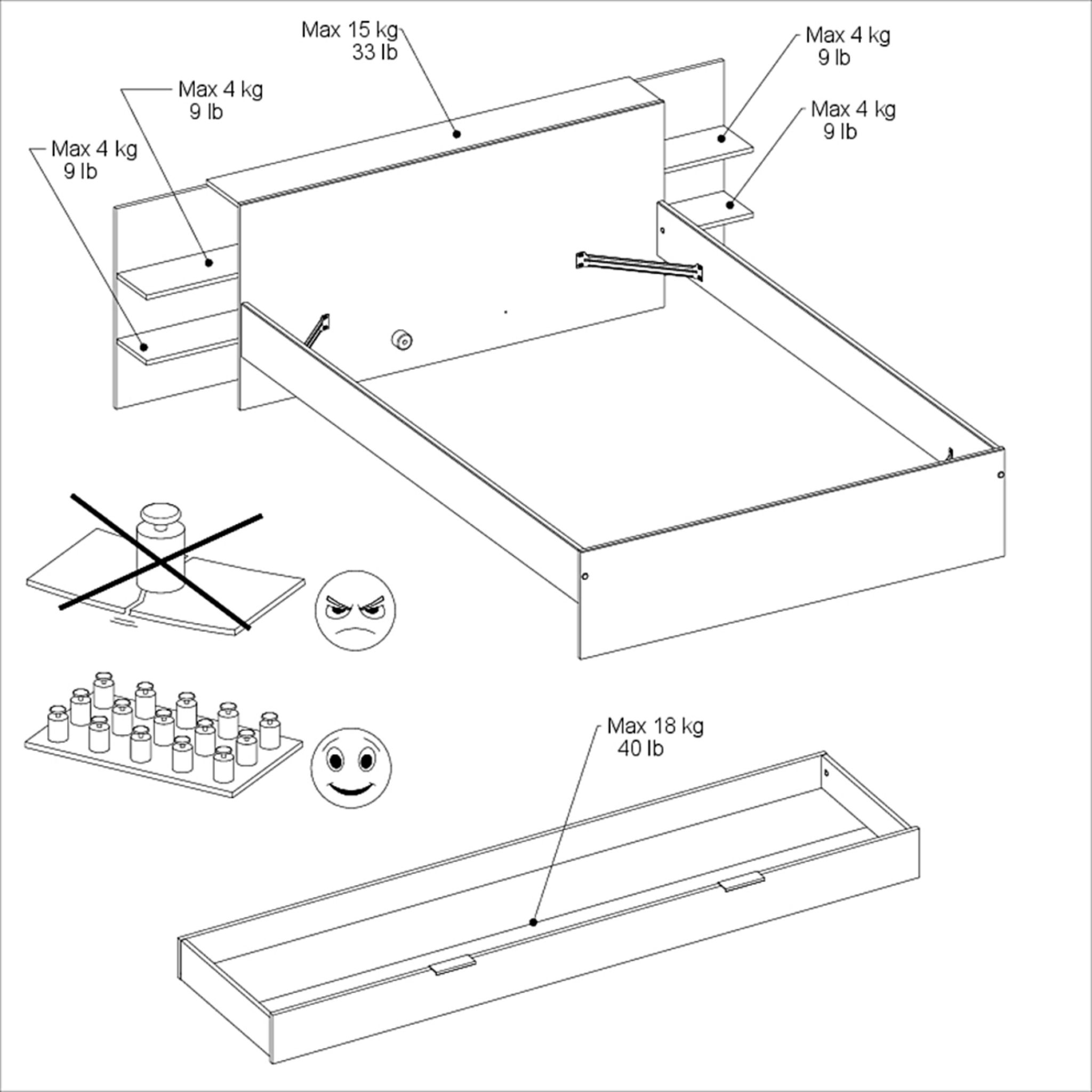 Max 15 kg
33 lb

Max 4 kg
9 lb

Max 4 kg
9 lb

Max 4 kg
9 lb

Max 4 kg
9 lb

Max 18 kg
40 lb