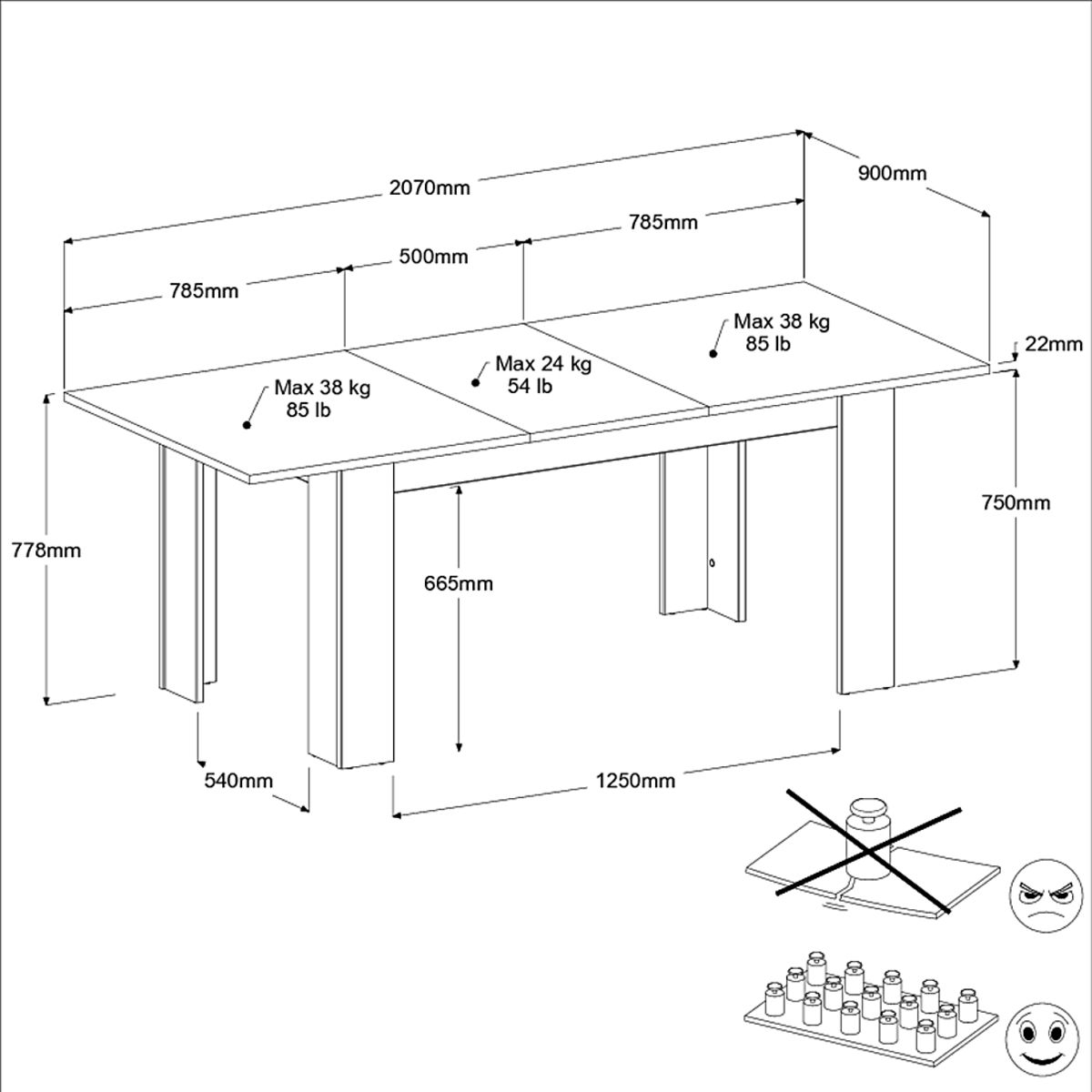 2070mm

900mm

785mm

500mm

785mm

Max 38 kg
85 lb

Max 24 kg
54 lb

Max 38 kg
85 lb

22mm

778mm

665mm

750mm

540mm

1250mm