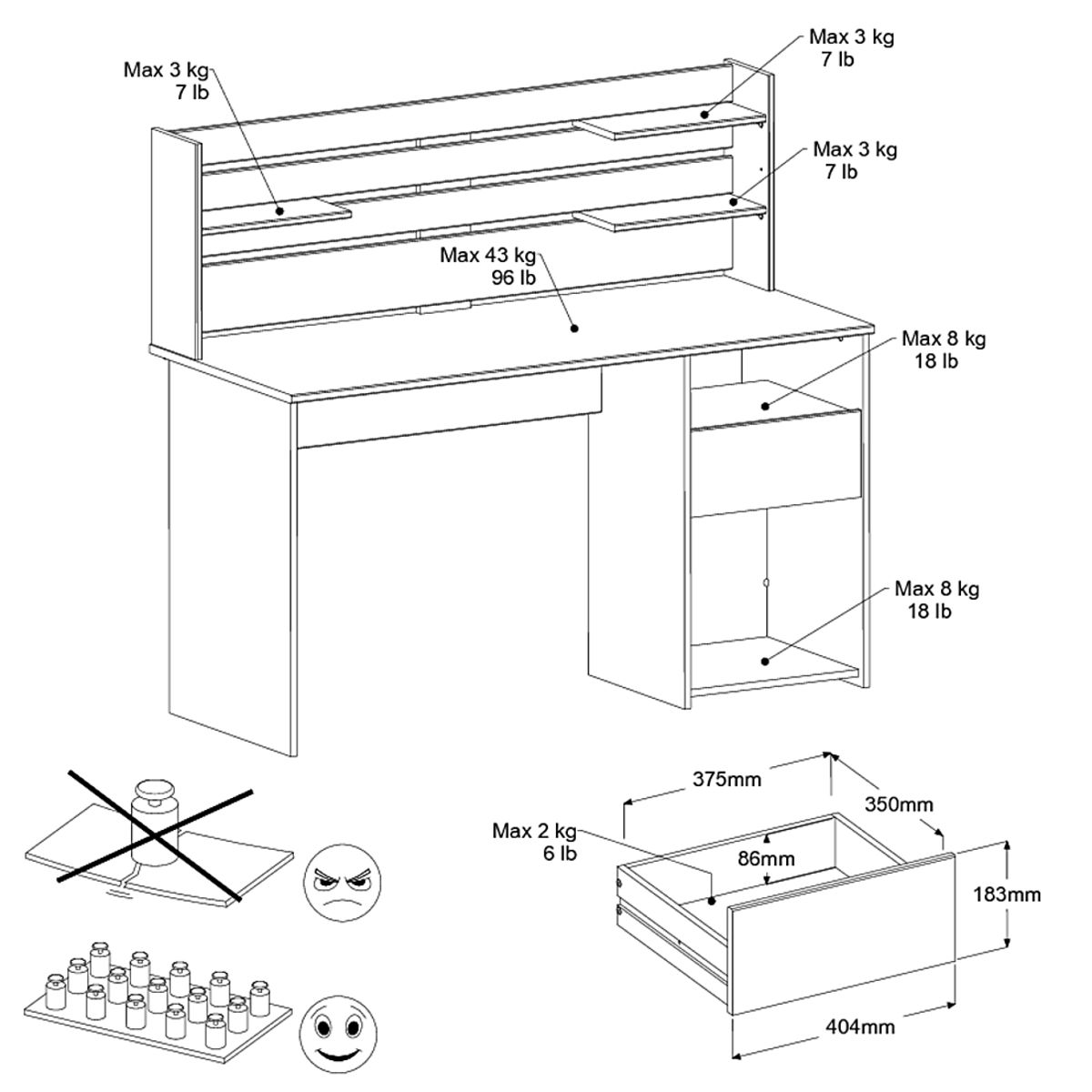 Max 3 kg
7 lb

Max 3 kg
7 lb

Max 3 kg
7 lb

Max 43 kg
96 lb

Max 8 kg
18 lb

Max 8 kg
18 lb

375mm

350mm

Max 2 kg
6 lb

86mm

183mm

404mm