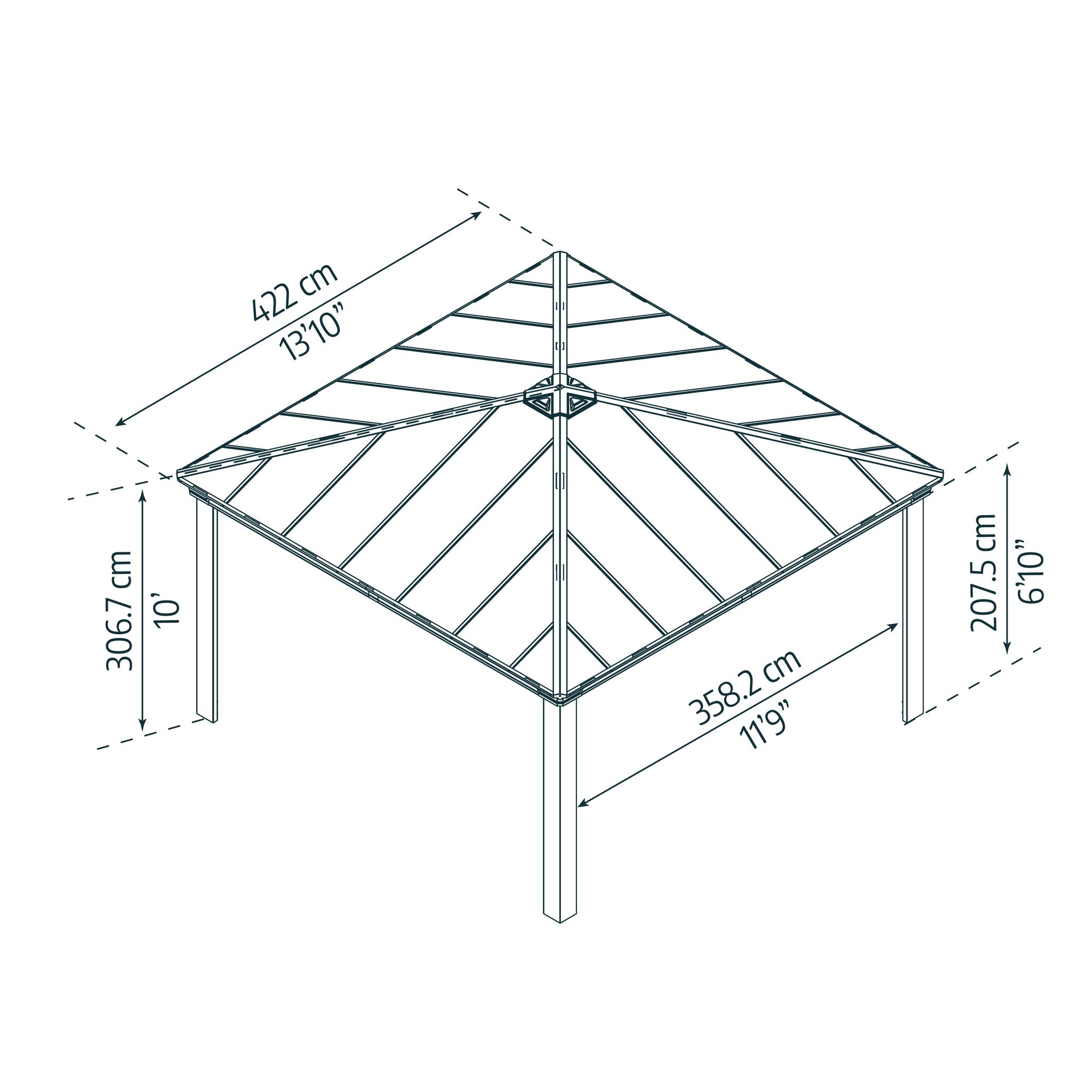 422 cm
13'10"

306.7 cm
10'

207.5 cm
6'10"

358.2 cm
11'9"