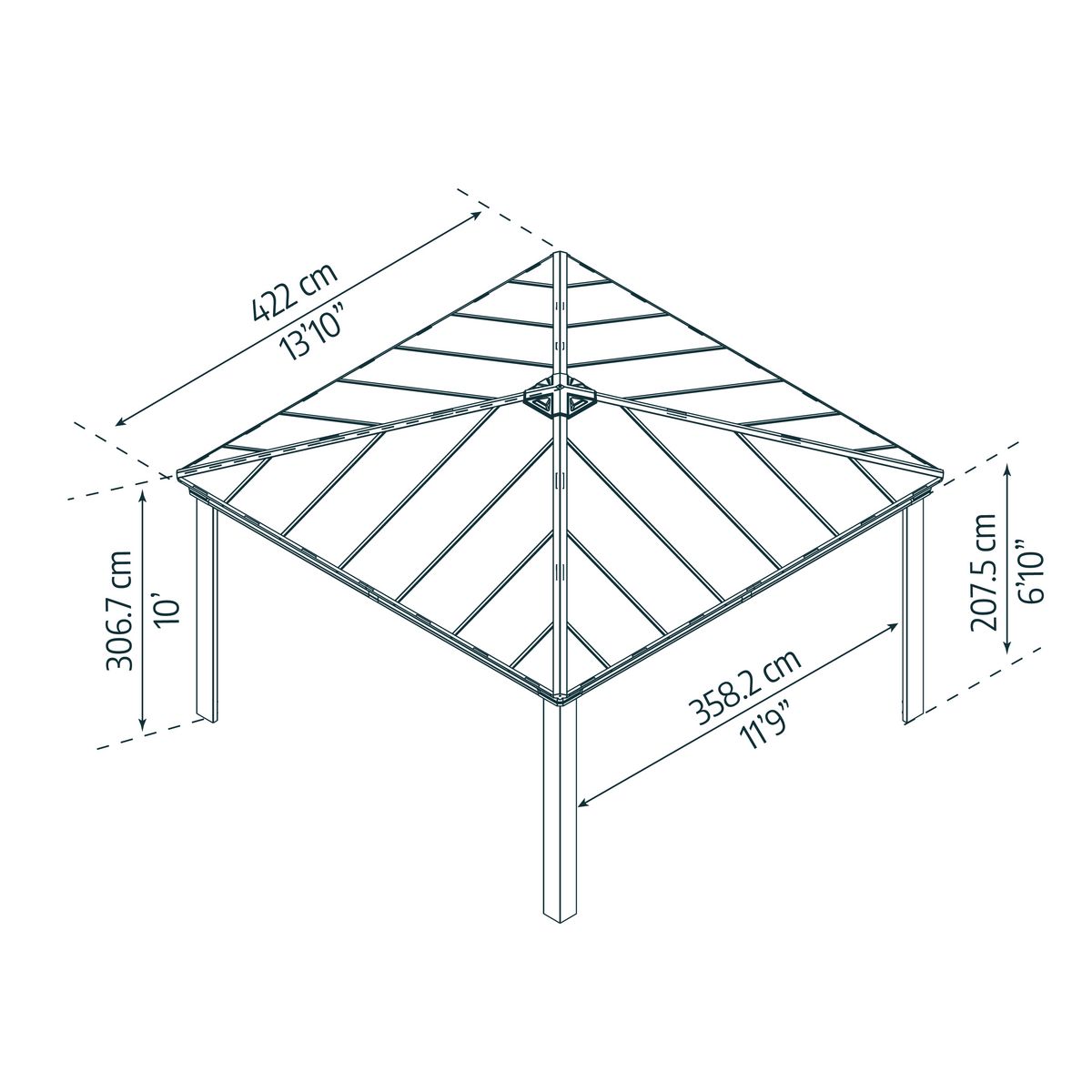 422 cm
13'10"

306.7 cm
10'

207.5 cm
6'10"

358.2 cm
11'9"