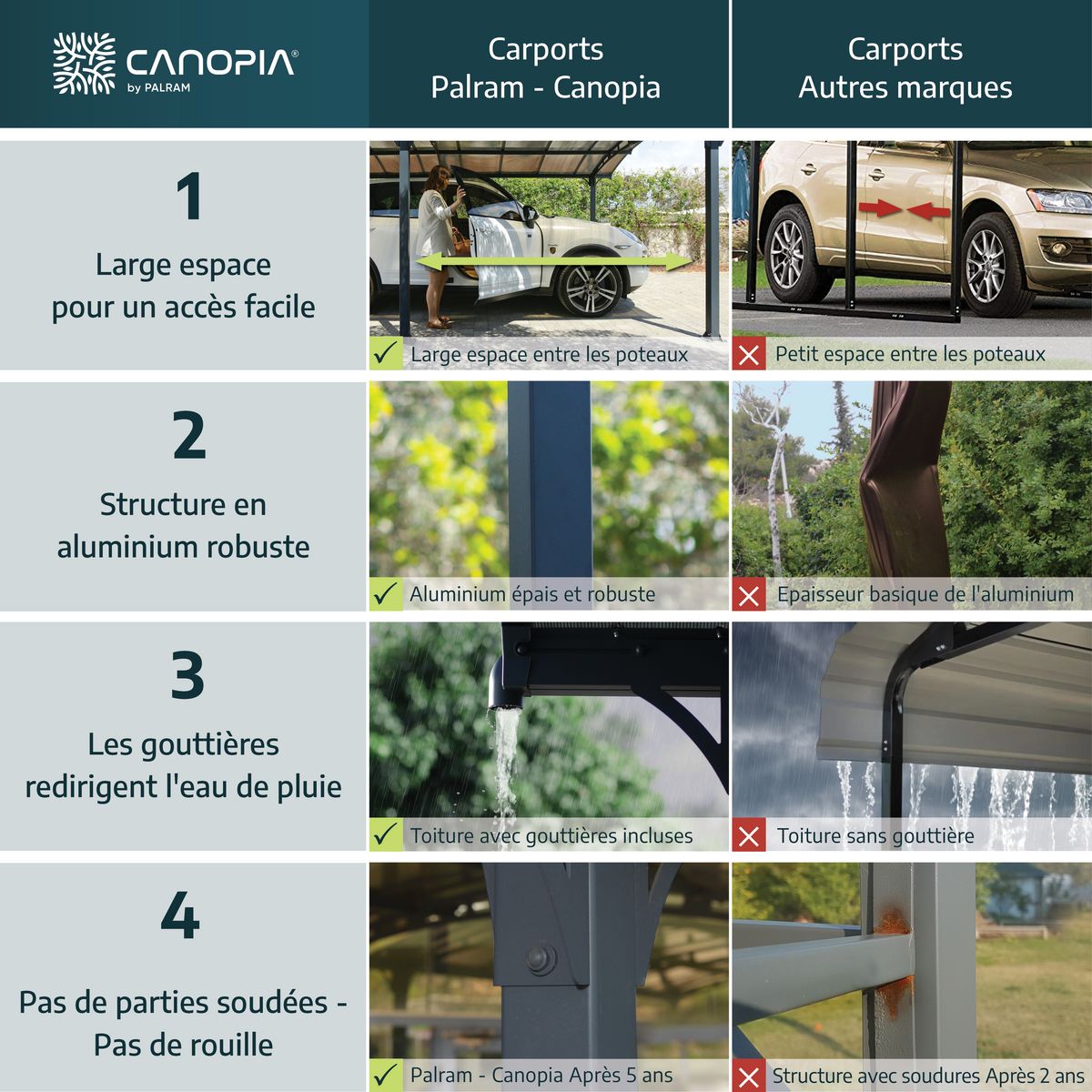 CANOPIA®
by PALRAM

Carports
Palram - Canopia

Carports
Autres marques

1
Large espace pour un accès facile

✓ Large espace entre les poteaux

✗ Petit espace entre les poteaux

2
Structure en aluminium robuste

✓ Aluminium épais et robuste

✗ Epaisseur basique de l'aluminium

3
Les gouttières redirigent l'eau de pluie

✓ Toiture avec gouttières incluses

✗ Toiture sans gouttière

4
Pas de parties soudées - Pas de rouille

✓ Palram - Canopia Après 5 ans

✗ Structure avec soudures Après 2 ans