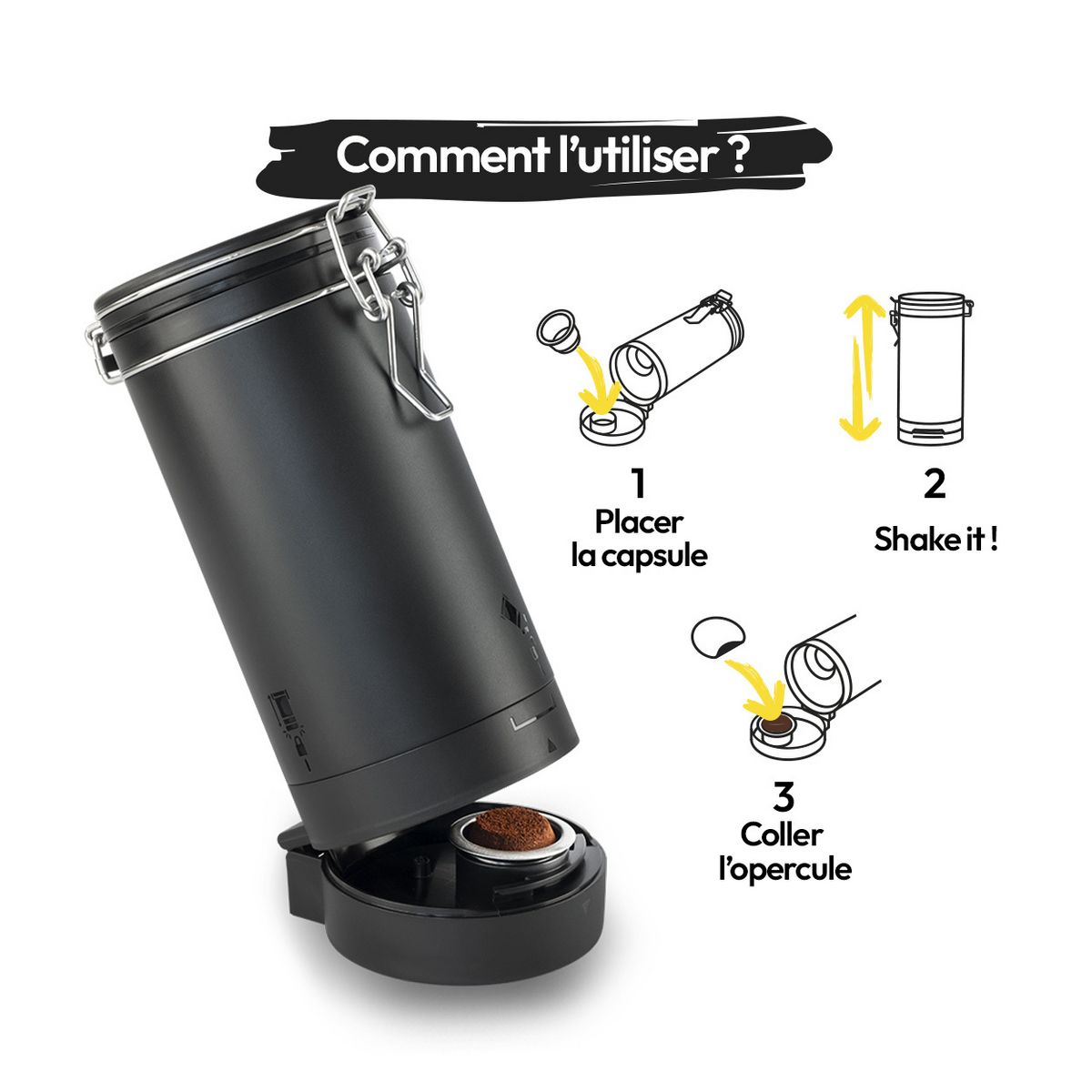 Comment l'utiliser ?

1
Placer la capsule

2
Shake it !

3
Coller l'opercule