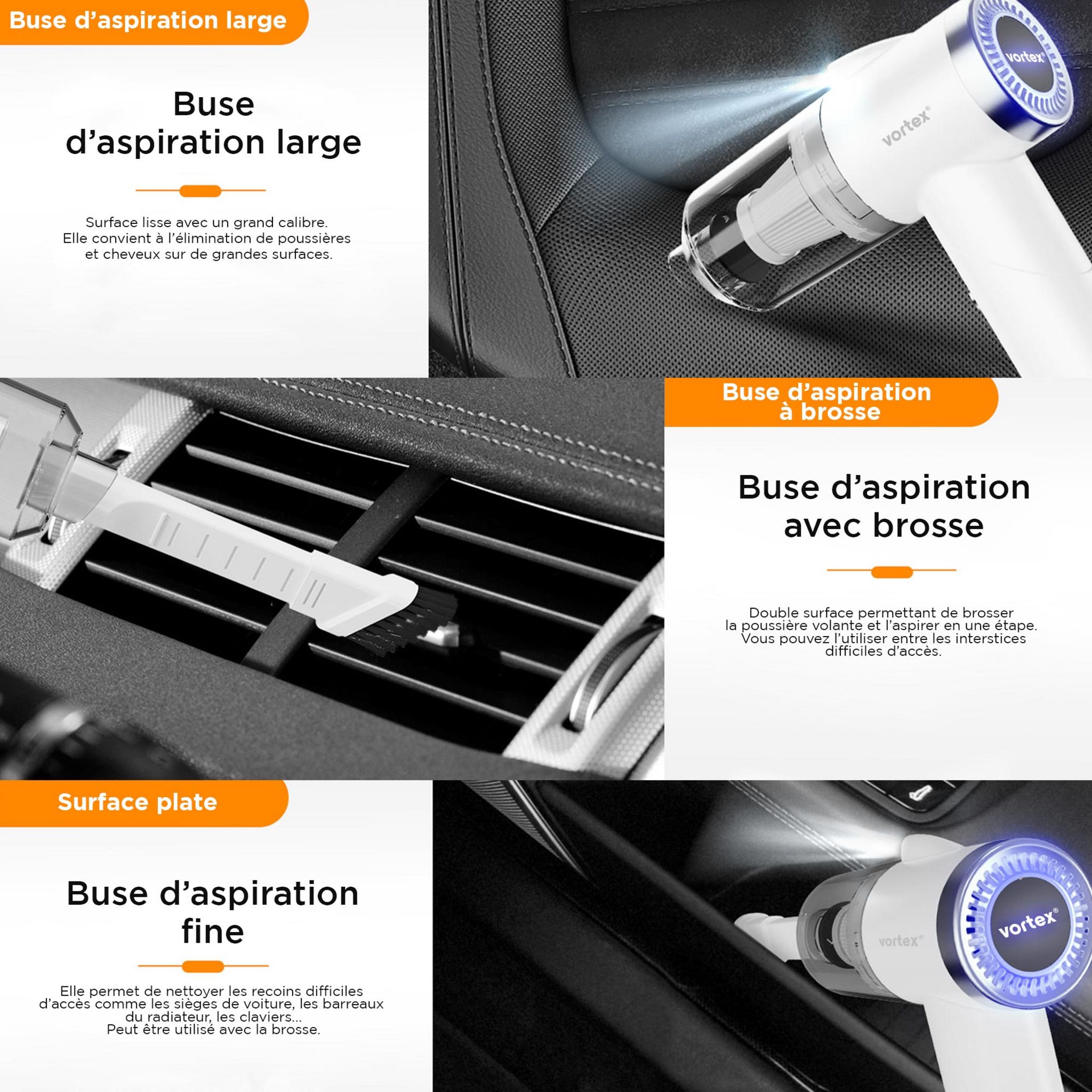 Buse d’aspiration large

Buse d’aspiration large

Surface lisse avec un grand calibre. Elle convient à l’élimination de poussières et cheveux sur de grandes surfaces.

vortex®

vortex®

Buse d’aspiration à brosse

Buse d’aspiration avec brosse

Double surface permettant de brosser la poussière volante et l’aspirer en une étape. Vous pouvez l’utiliser entre les interstices difficiles d’accès.

Surface plate

Buse d’aspiration fine

Elle permet de nettoyer les recoins difficiles d’accès comme les sièges de voiture, les barreaux du radiateur, les claviers... Peut être utilisé avec la brosse.

vortex®

vortex®