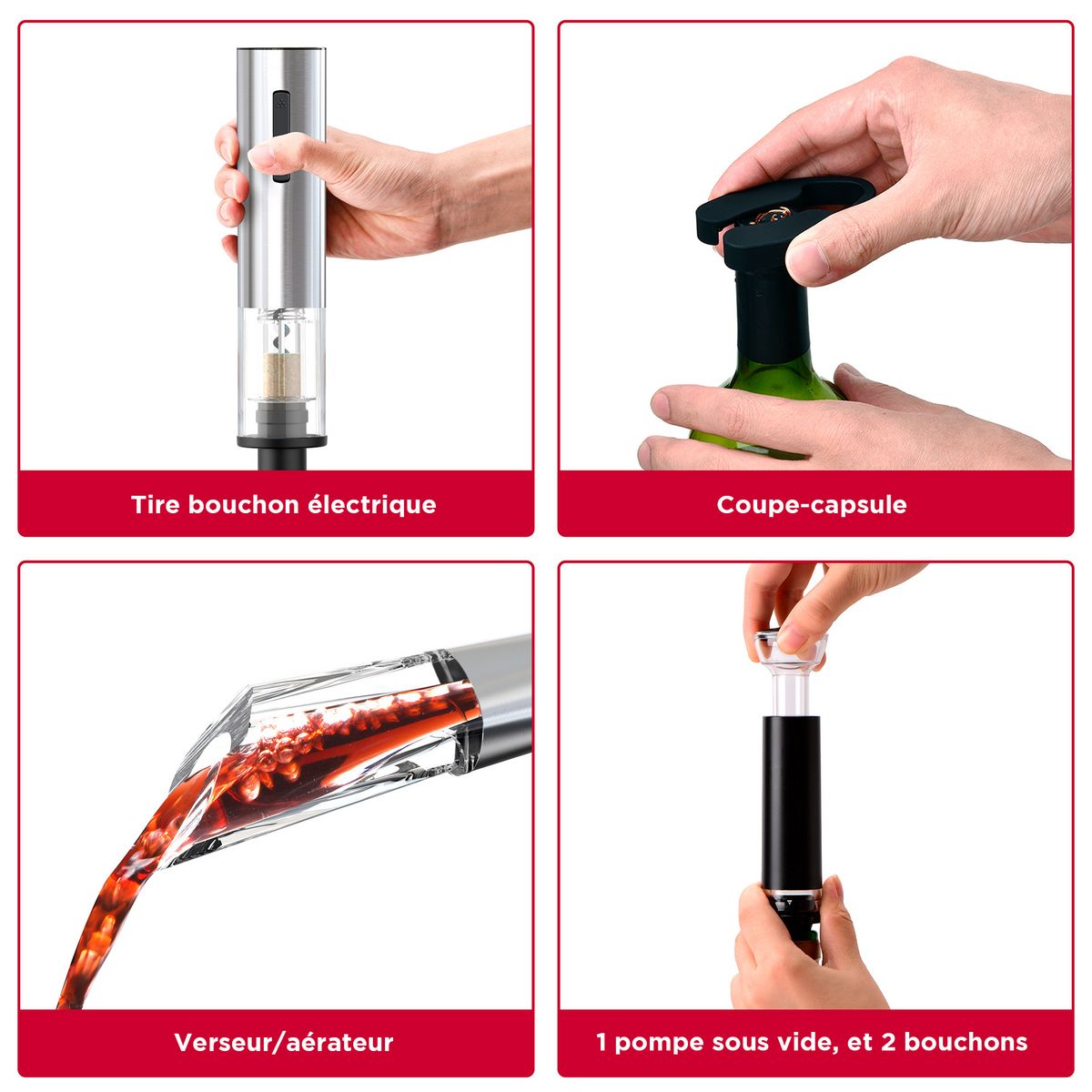 Tire bouchon électrique

Coupe-capsule

Verseur/aérateur

1 pompe sous vide, et 2 bouchons