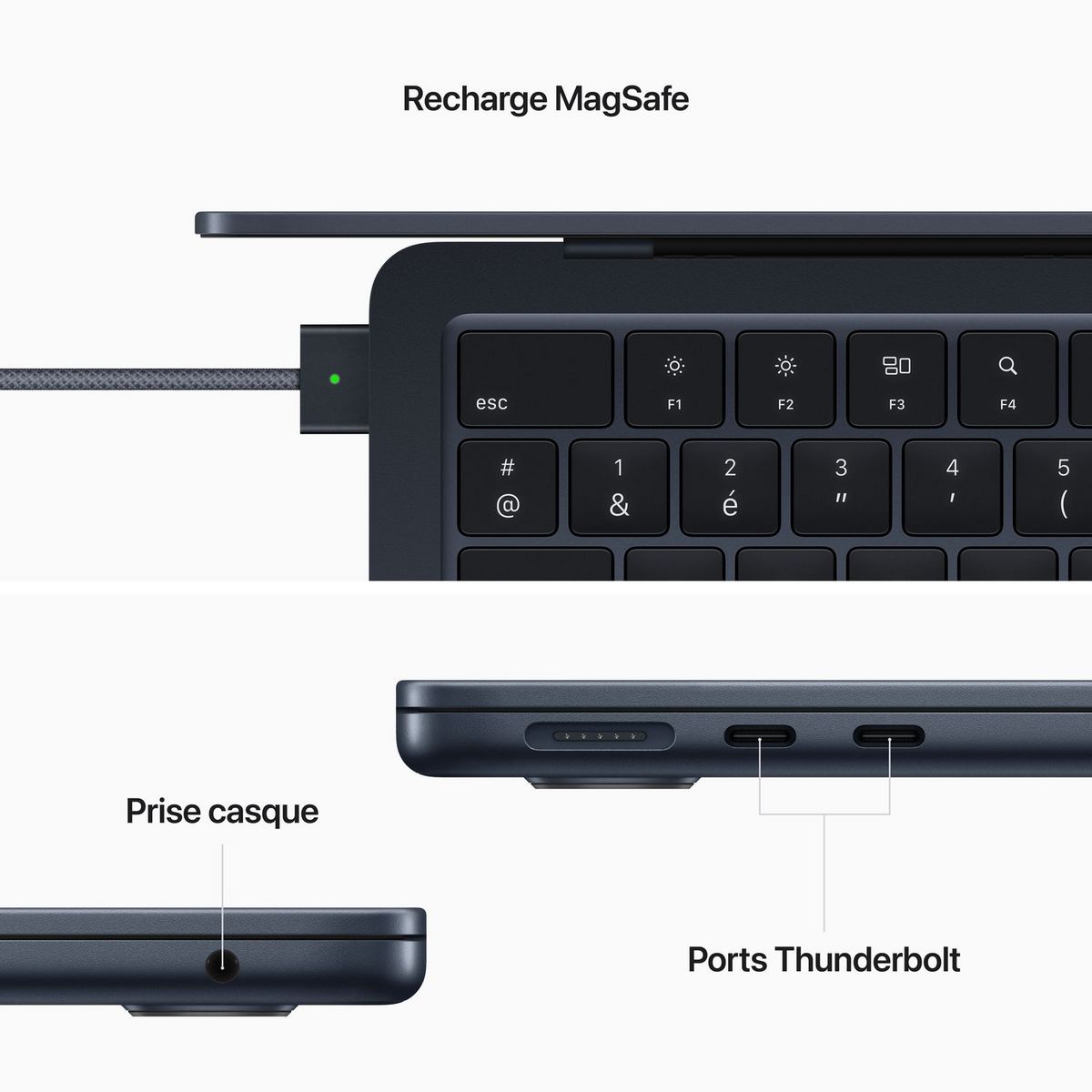 Recharge MagSafe

esc

F1

F2

F3

F4

#
@

1
&

2
é

3
"

4
'

5
(

Prise casque

Ports Thunderbolt