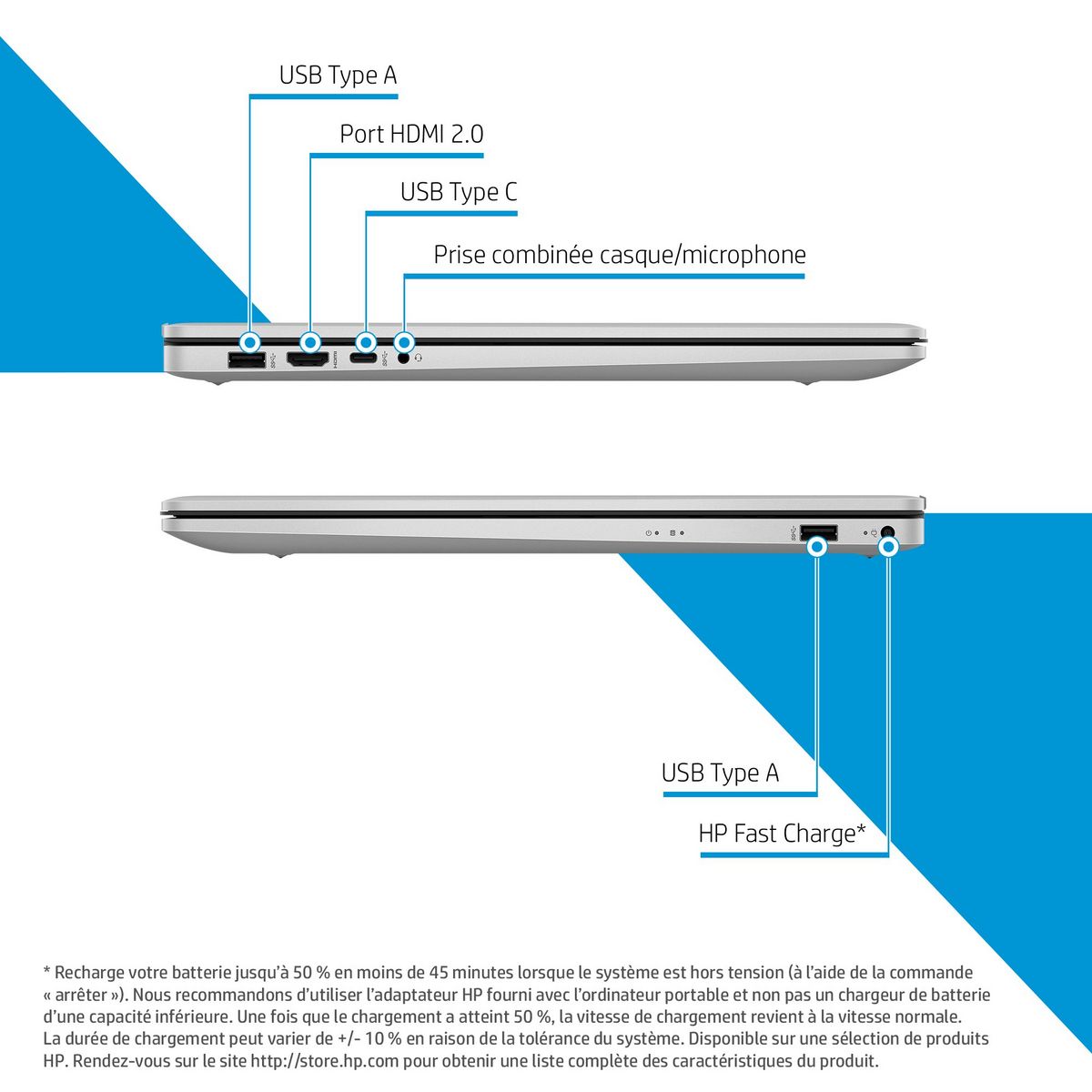 USB Type A

Port HDMI 2.0

USB Type C

Prise combinée casque/microphone

USB Type A

HP Fast Charge*

* Recharge votre batterie jusqu'à 50 % en moins de 45 minutes lorsque le système est hors tension (à l'aide de la commande « arrêter »). Nous recommandons d'utiliser l'adaptateur HP fourni avec l'ordinateur portable et non pas un chargeur de batterie d'une capacité inférieure. Une fois que le chargement a atteint 50 %, la vitesse de chargement revient à la vitesse normale. La durée de chargement peut varier de +/- 10 % en raison de la tolérance du système. Disponible sur une sélection de produits HP. Rendez-vous sur le site http://store.hp.com pour obtenir une liste complète des caractéristiques du produit.