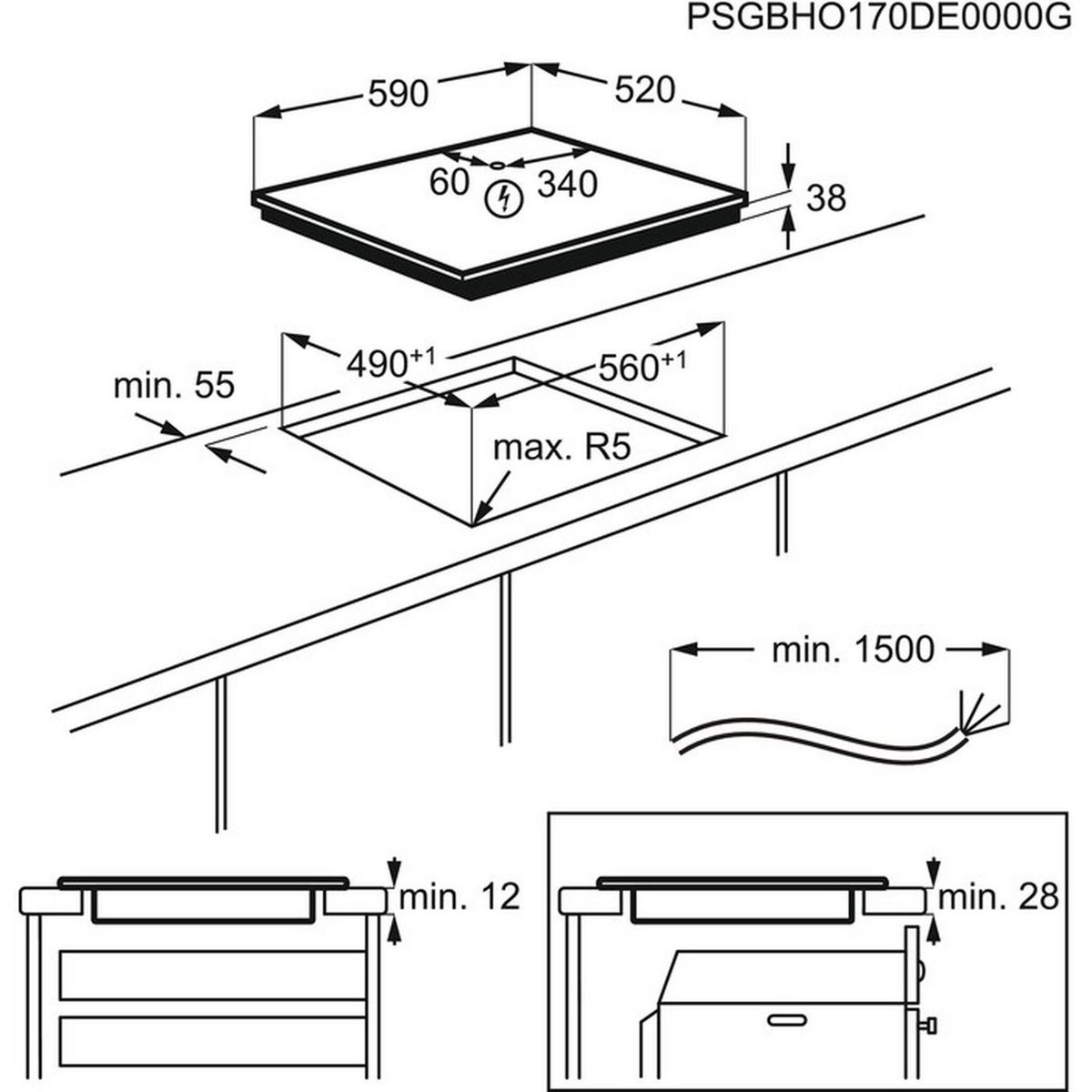 PSGBHO170DE0000G

590

520

60

340

38

$490^{+1}$

$560^{+1}$

min. 55

max. R5

min. 1500

min. 12

min. 28