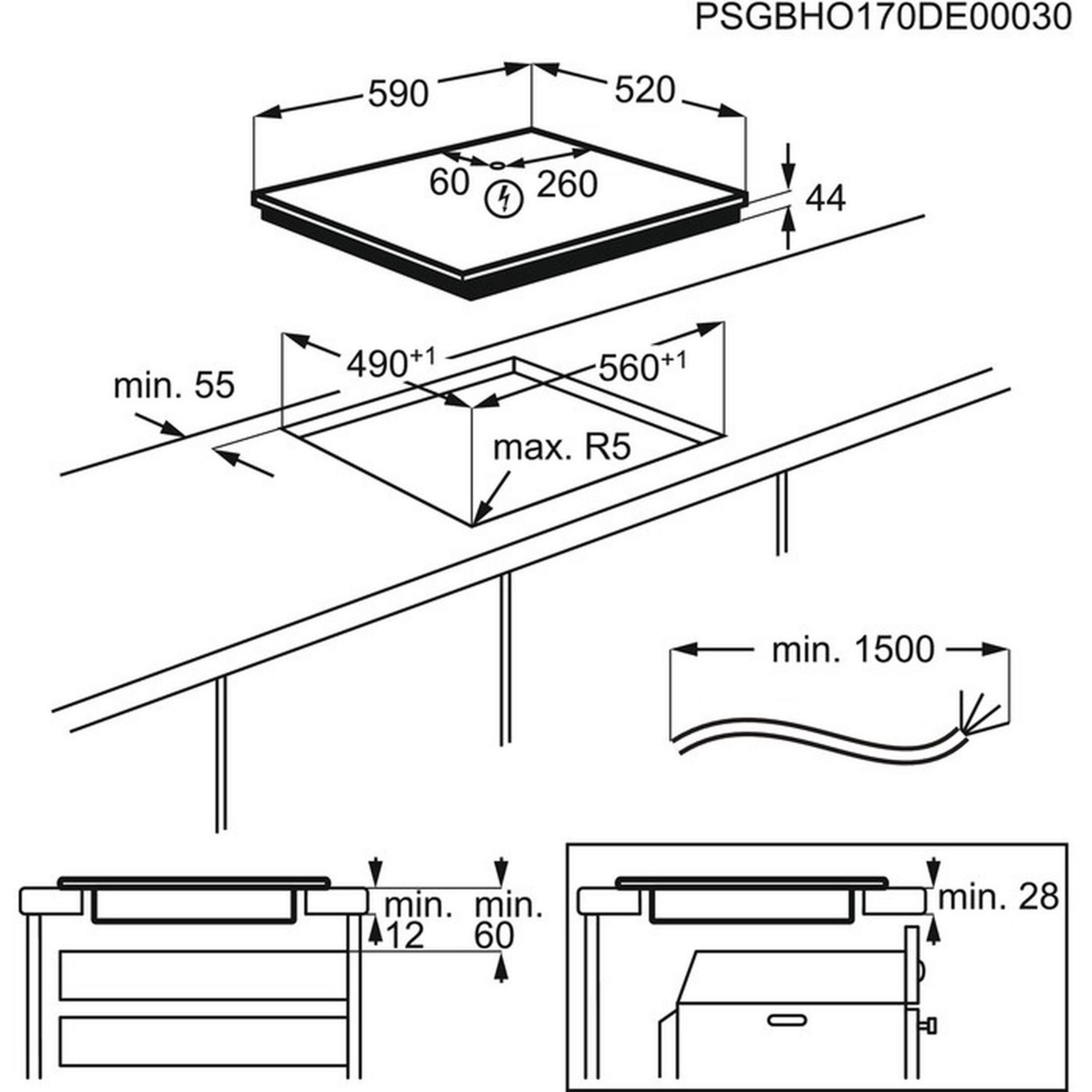 PSGBHO170DE00030

590

520

60

260

44

$490^{+1}$

$560^{+1}$

min. 55

max. R5

min. 1500

min. 12

min. 60

min. 28