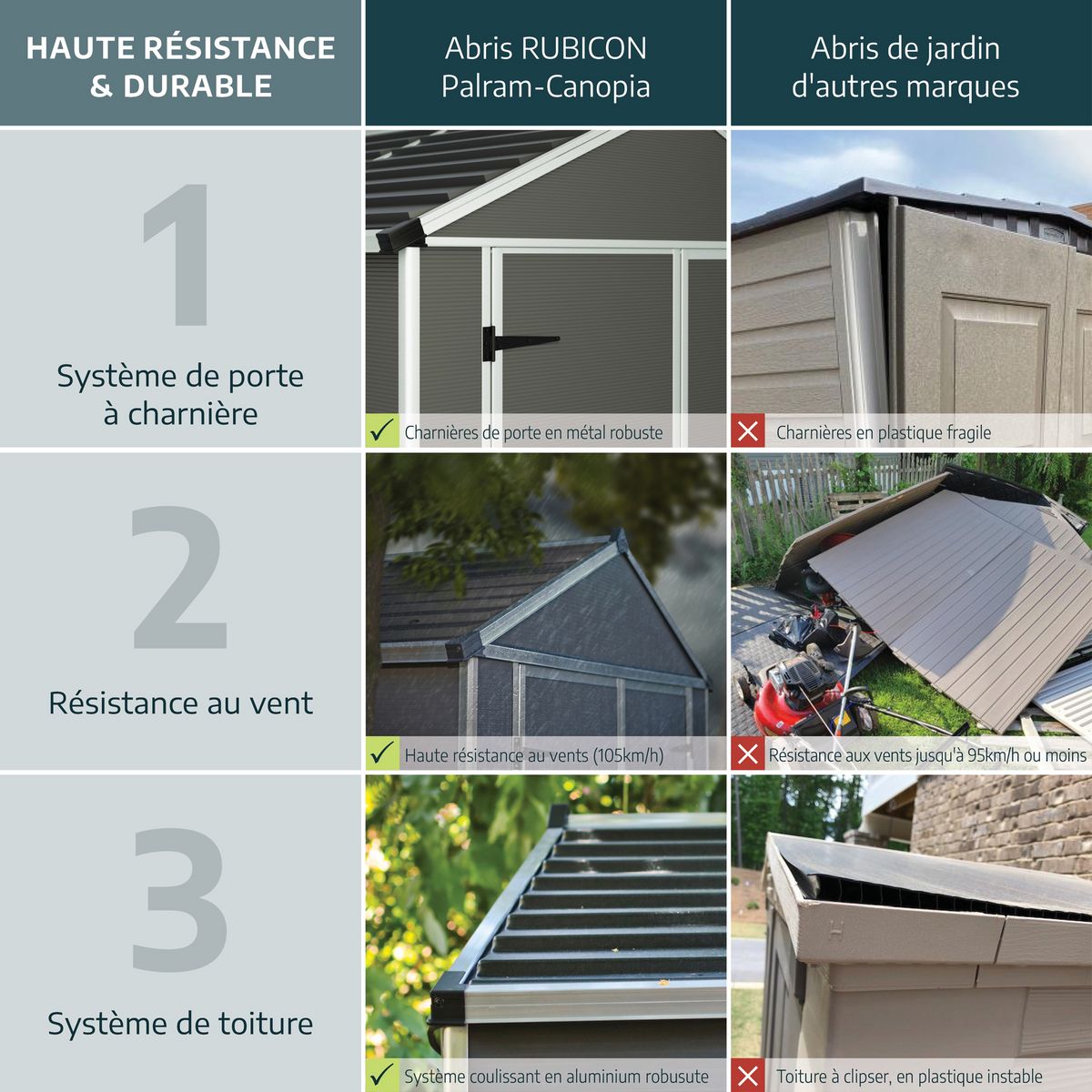 | HAUTE RÉSISTANCE & DURABLE | Abris RUBICON Palram-Canopia | Abris de jardin d'autres marques |
|---|---|---|
| 1 Système de porte à charnière | Charnières de porte en métal robuste | Charnières en plastique fragile |
| 2 Résistance au vent | Haute résistance au vents (105km/h) | Résistance aux vents jusqu'à 95km/h ou moins |
| 3 Système de toiture | Système coulissant en aluminium robusute | Toiture à clipser, en plastique instable |