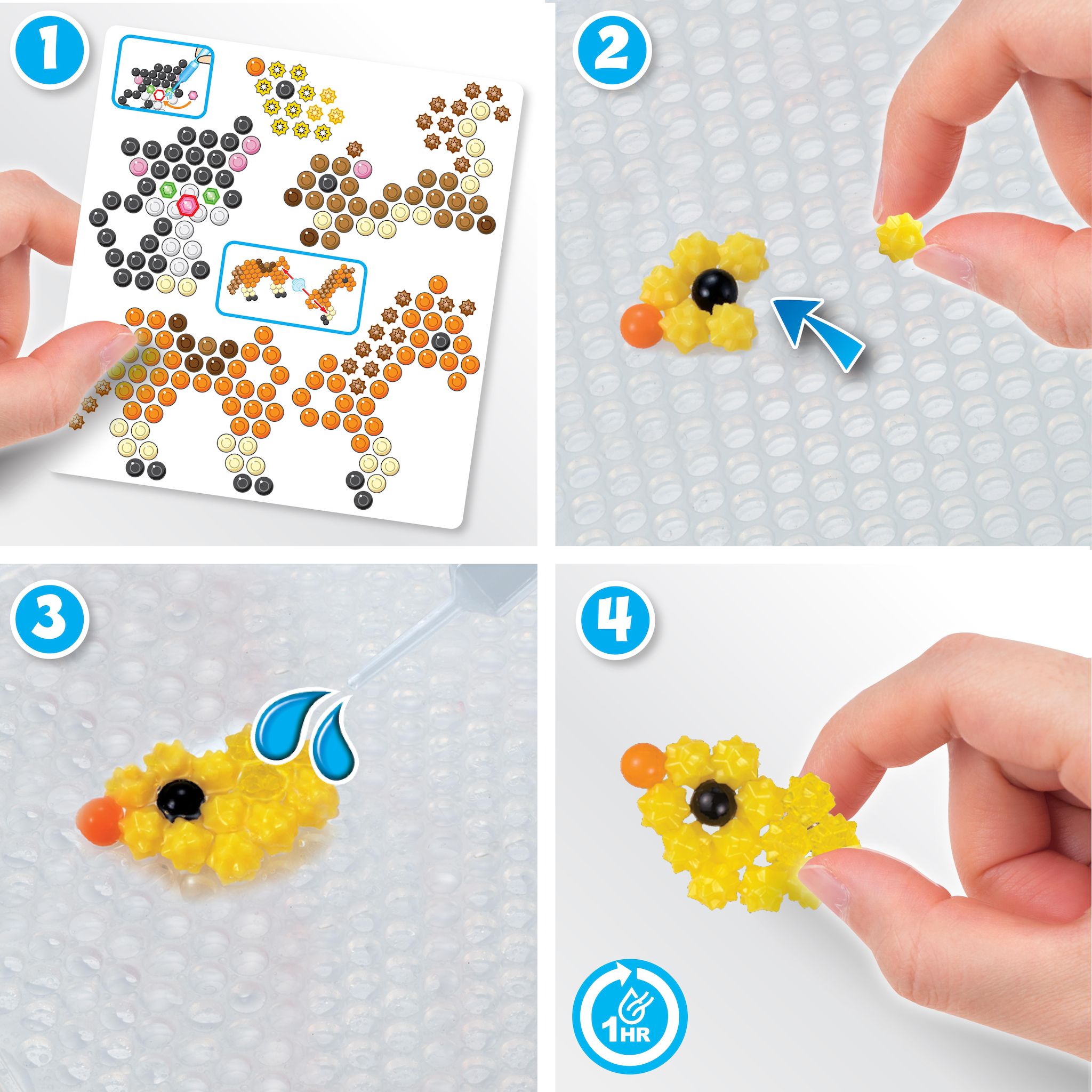 1

2

3

4

1HR