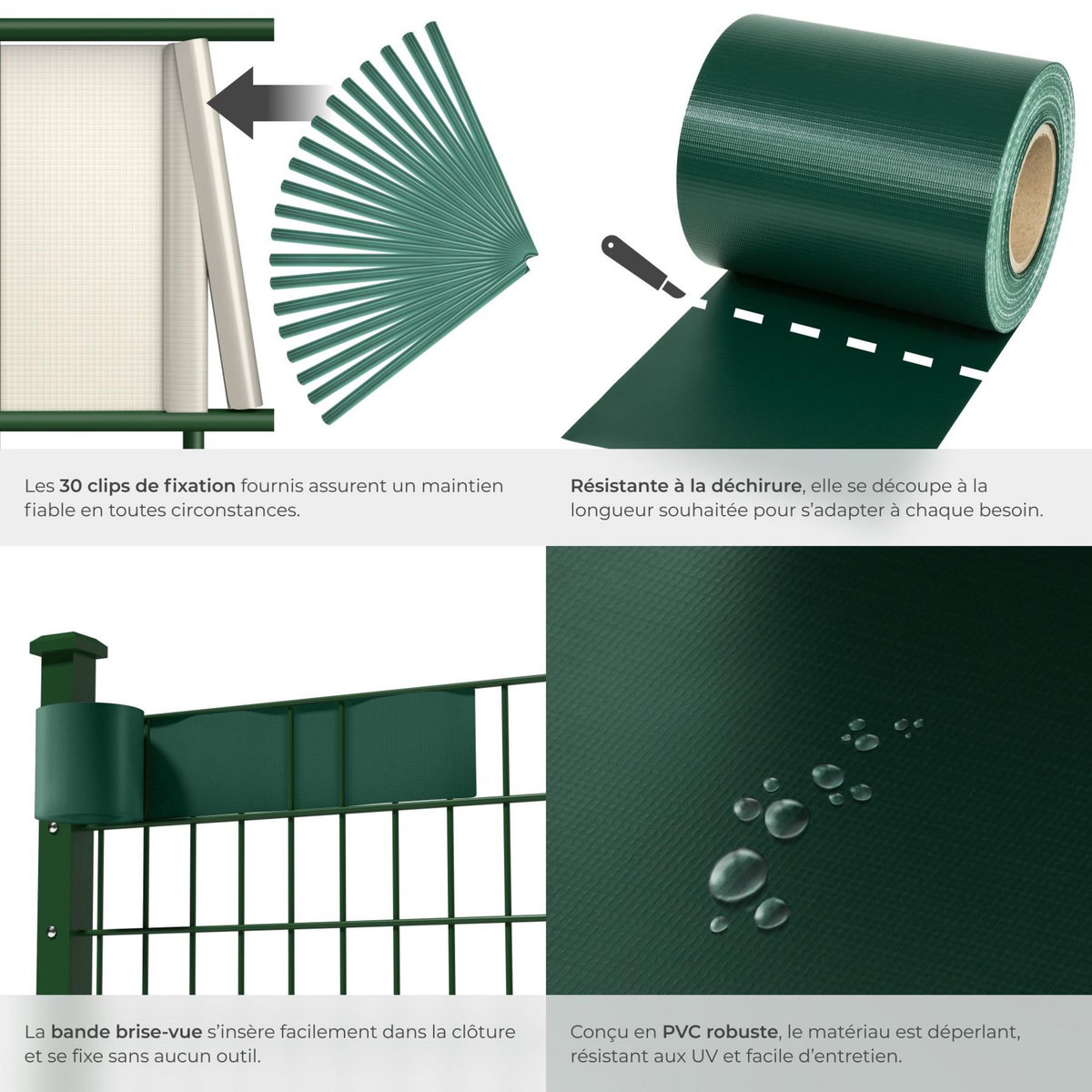 Les 30 clips de fixation fournis assurent un maintien fiable en toutes circonstances.

Résistante à la déchirure, elle se découpe à la longueur souhaitée pour s'adapter à chaque besoin.

La bande brise-vue s'insère facilement dans la clôture et se fixe sans aucun outil.

Conçu en PVC robuste, le matériau est déperlant, résistant aux UV et facile d'entretien.