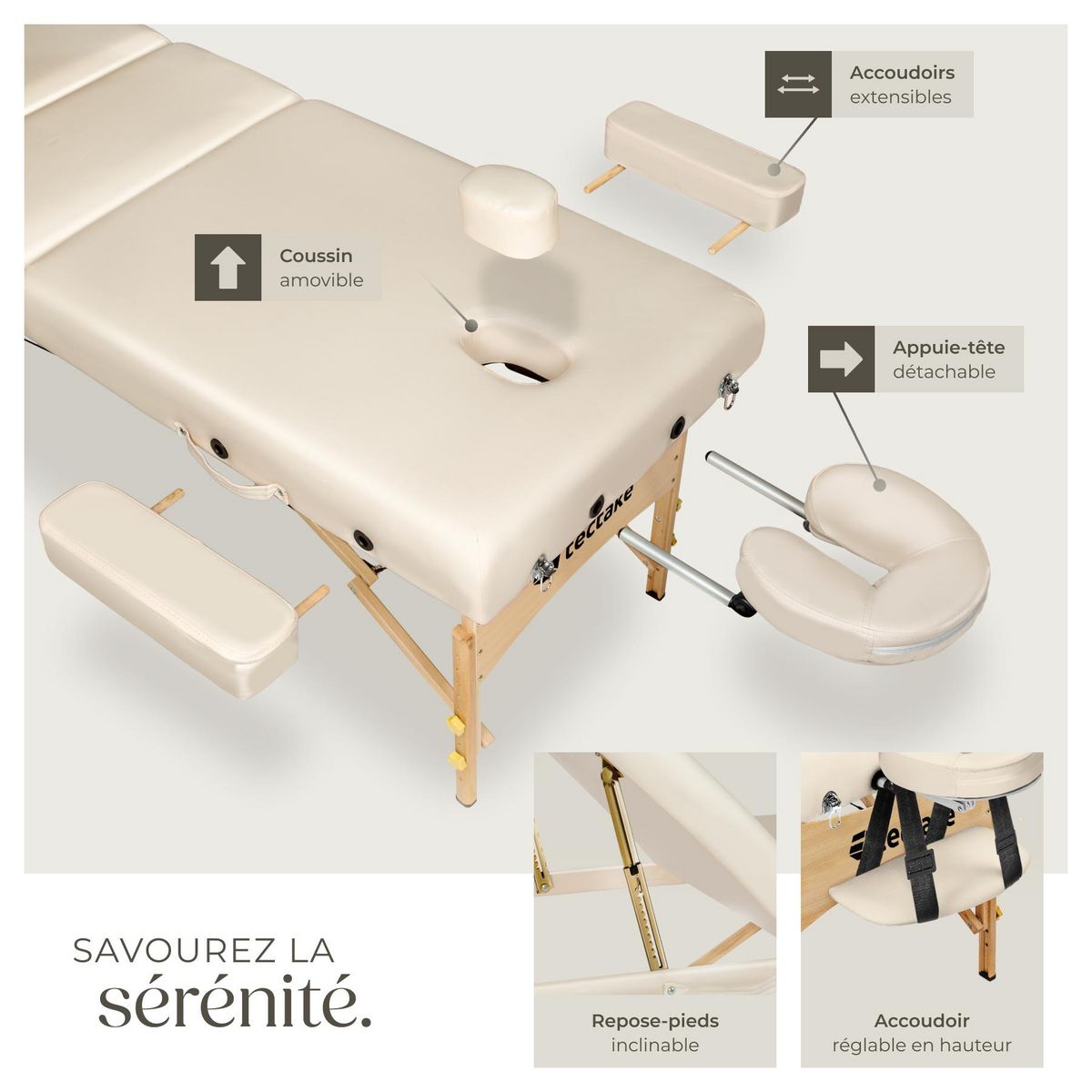 Accoudoirs
extensibles

Coussin
amovible

Appuie-tête
détachable

tectake

tectake

SAVOUREZ LA
sérénité.

Repose-pieds
inclinable

Accoudoir
réglable en hauteur