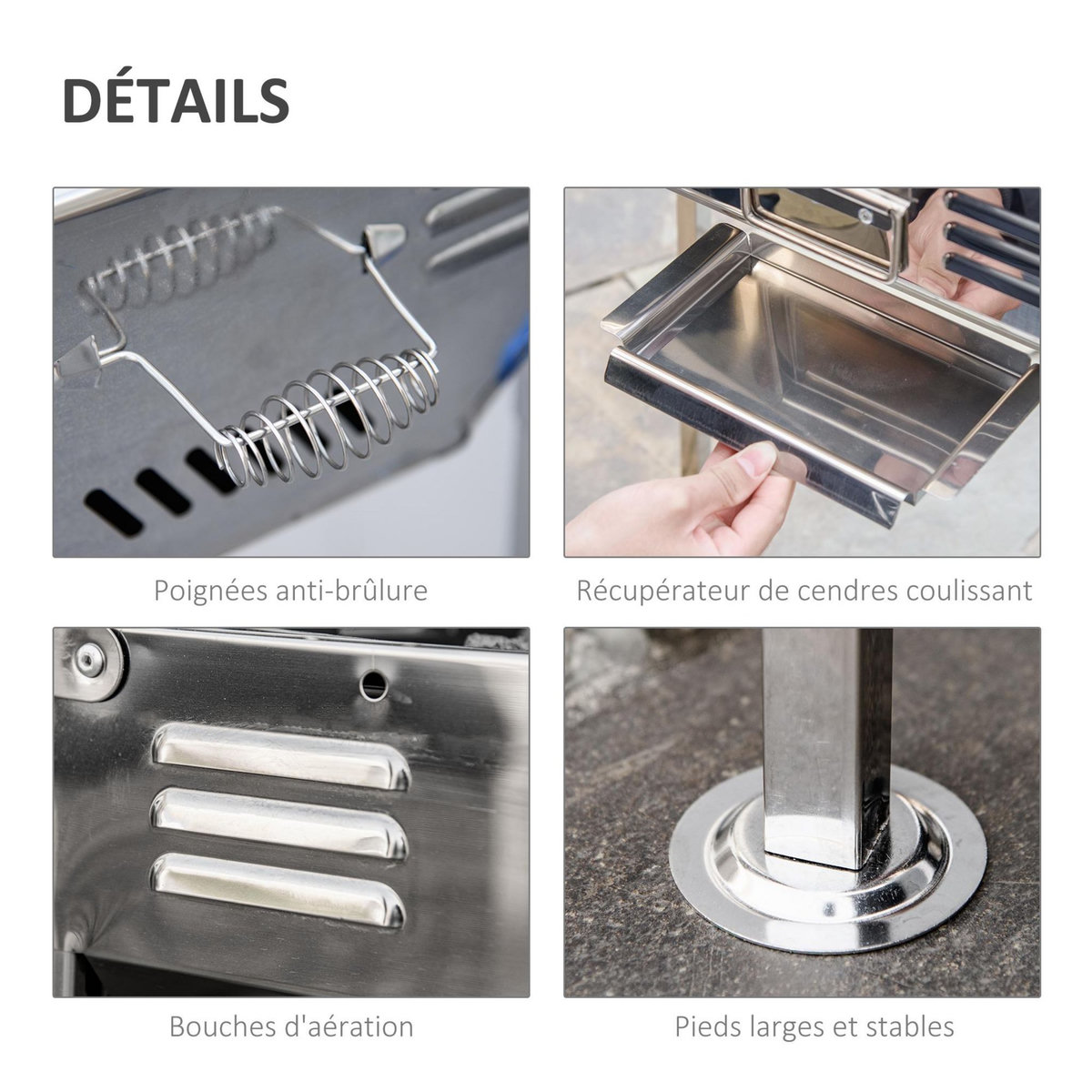 DÉTAILS

Poignées anti-brûlure

Récupérateur de cendres coulissant

Bouches d'aération

Pieds larges et stables