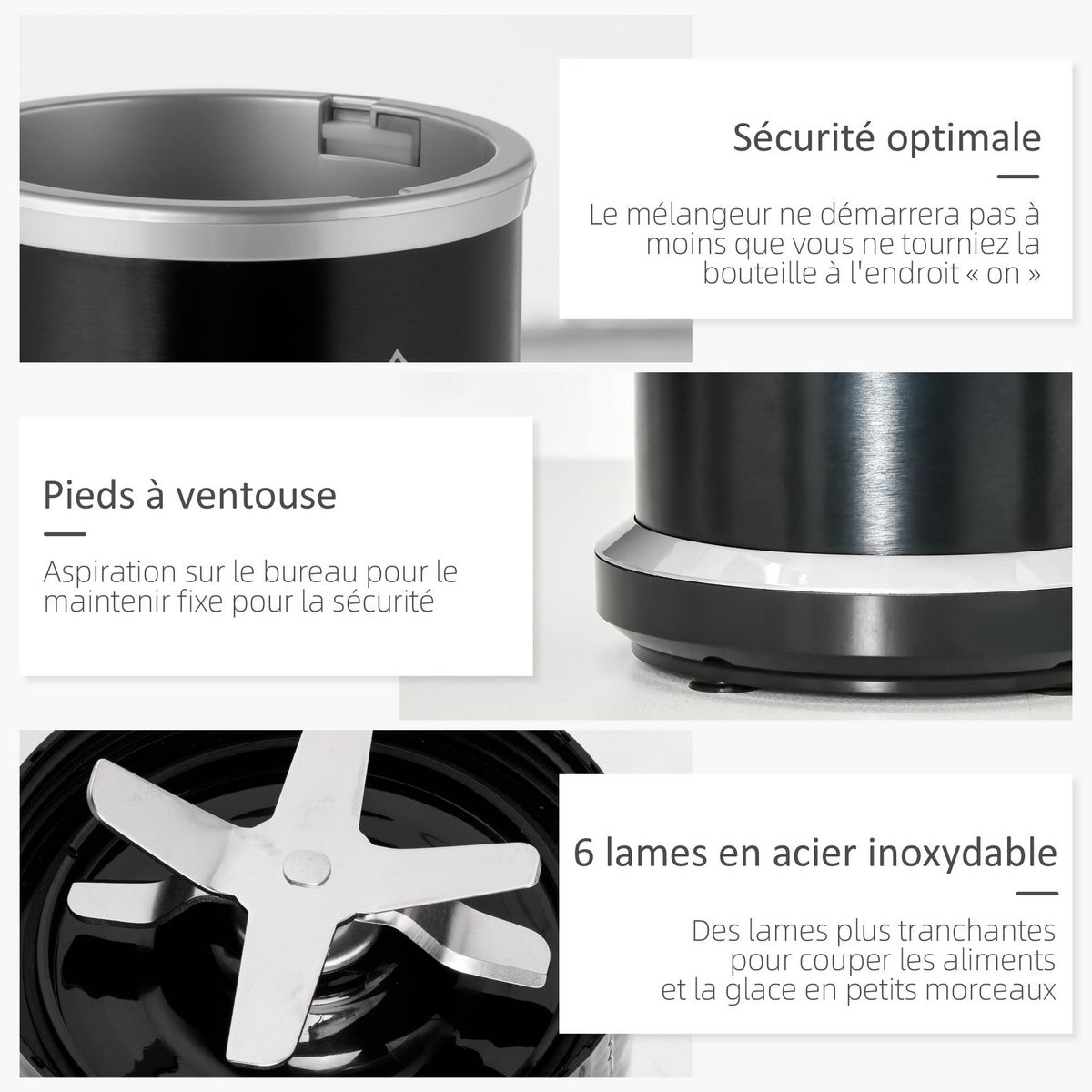 Sécurité optimale

Le mélangeur ne démarrera pas à moins que vous ne tourniez la bouteille à l'endroit « on »

Pieds à ventouse

Aspiration sur le bureau pour le maintenir fixe pour la sécurité

6 lames en acier inoxydable

Des lames plus tranchantes pour couper les aliments et la glace en petits morceaux