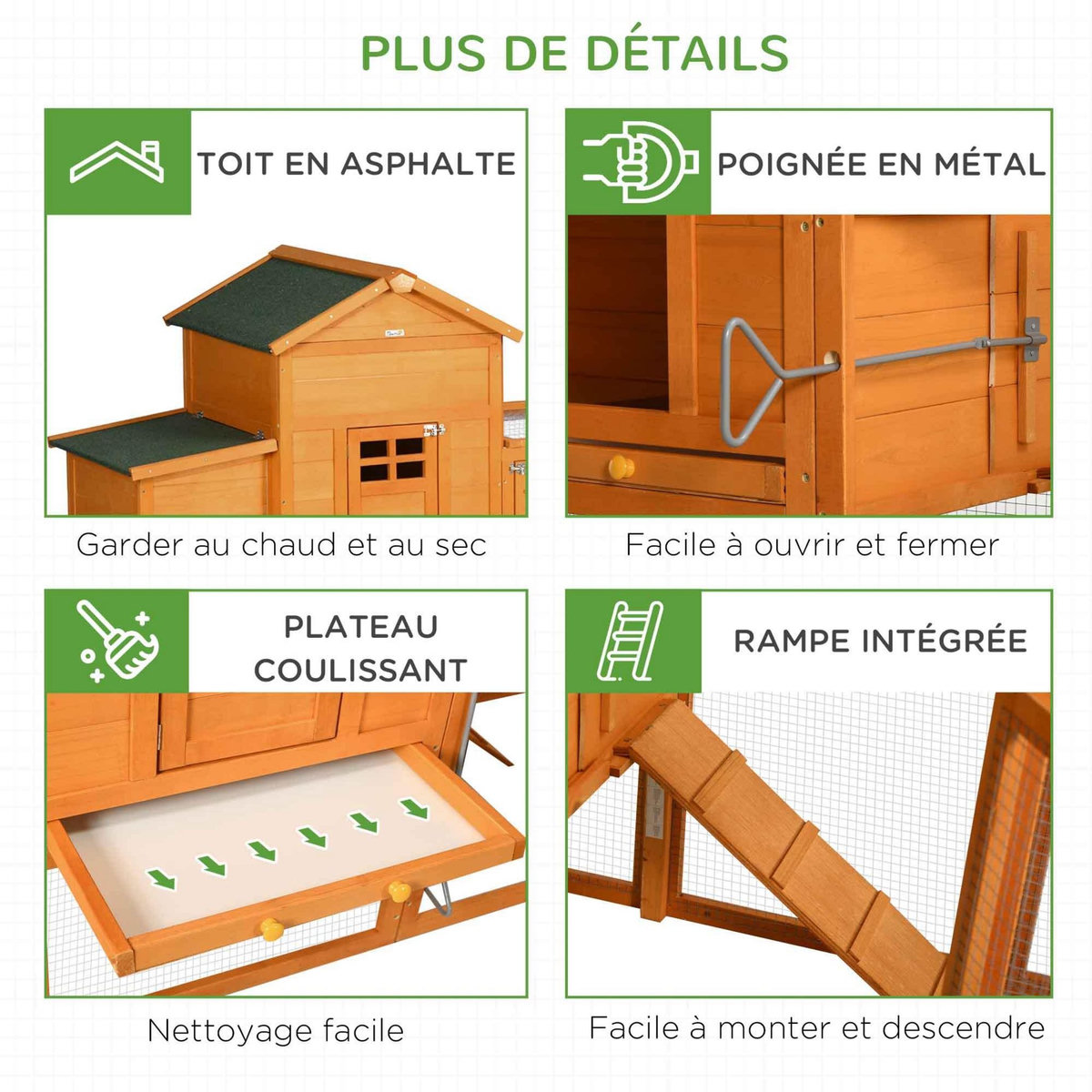 PLUS DE DÉTAILS

TOIT EN ASPHALTE

Garder au chaud et au sec

POIGNÉE EN MÉTAL

Facile à ouvrir et fermer

PLATEAU COULISSANT

Nettoyage facile

RAMPE INTÉGRÉE

Facile à monter et descendre