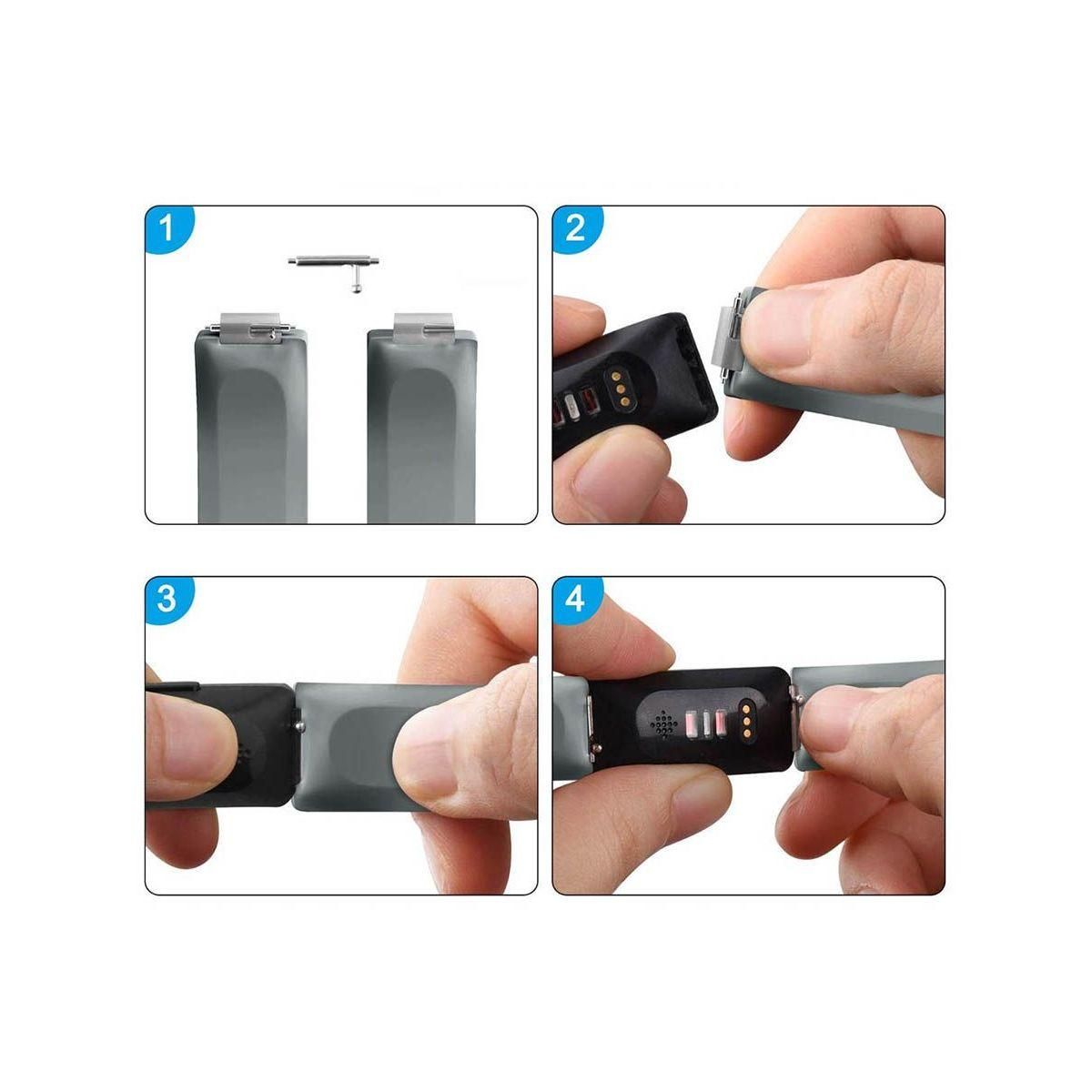 1

2

3

4