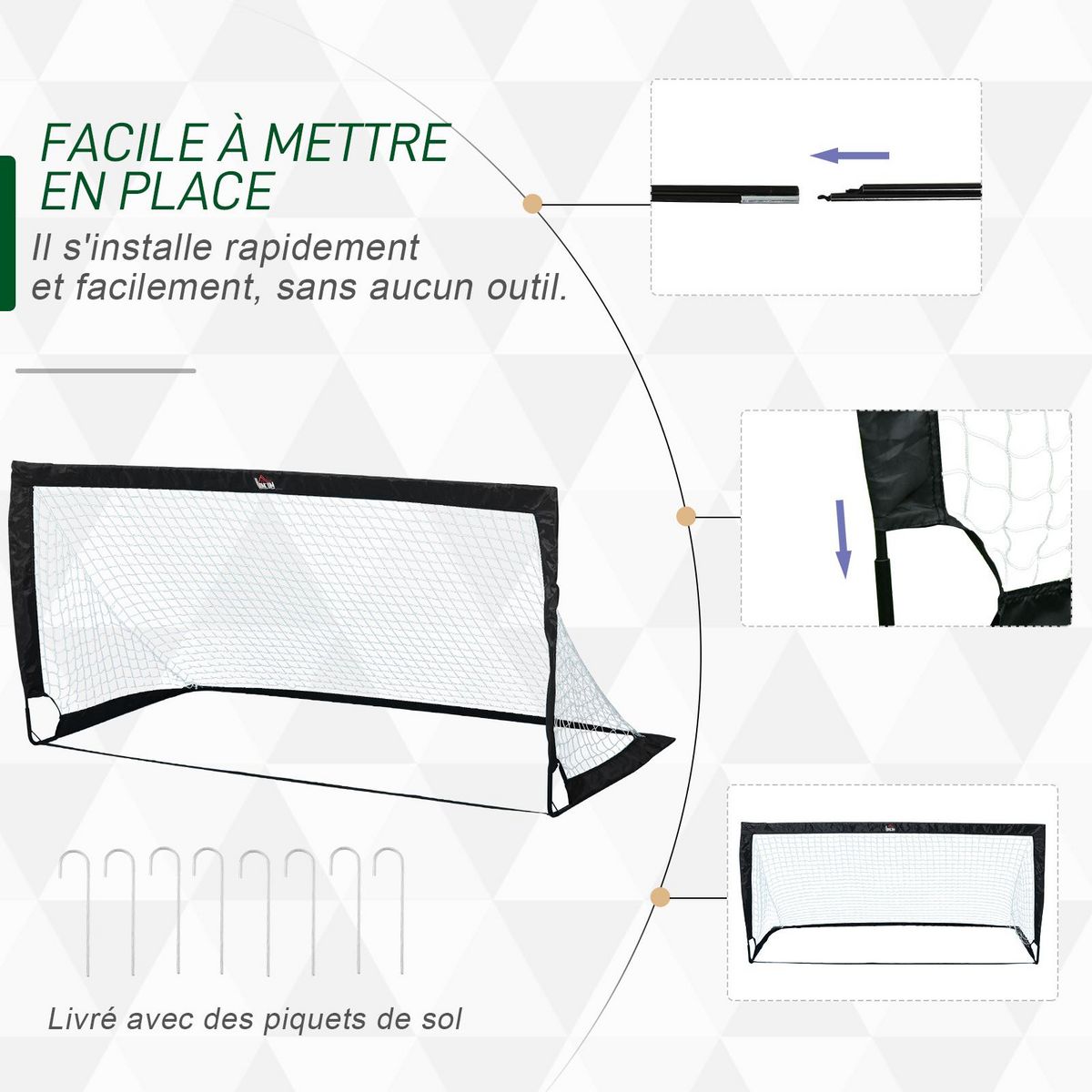 FACILE À METTRE EN PLACE

Il s'installe rapidement et facilement, sans aucun outil.

Livré avec des piquets de sol