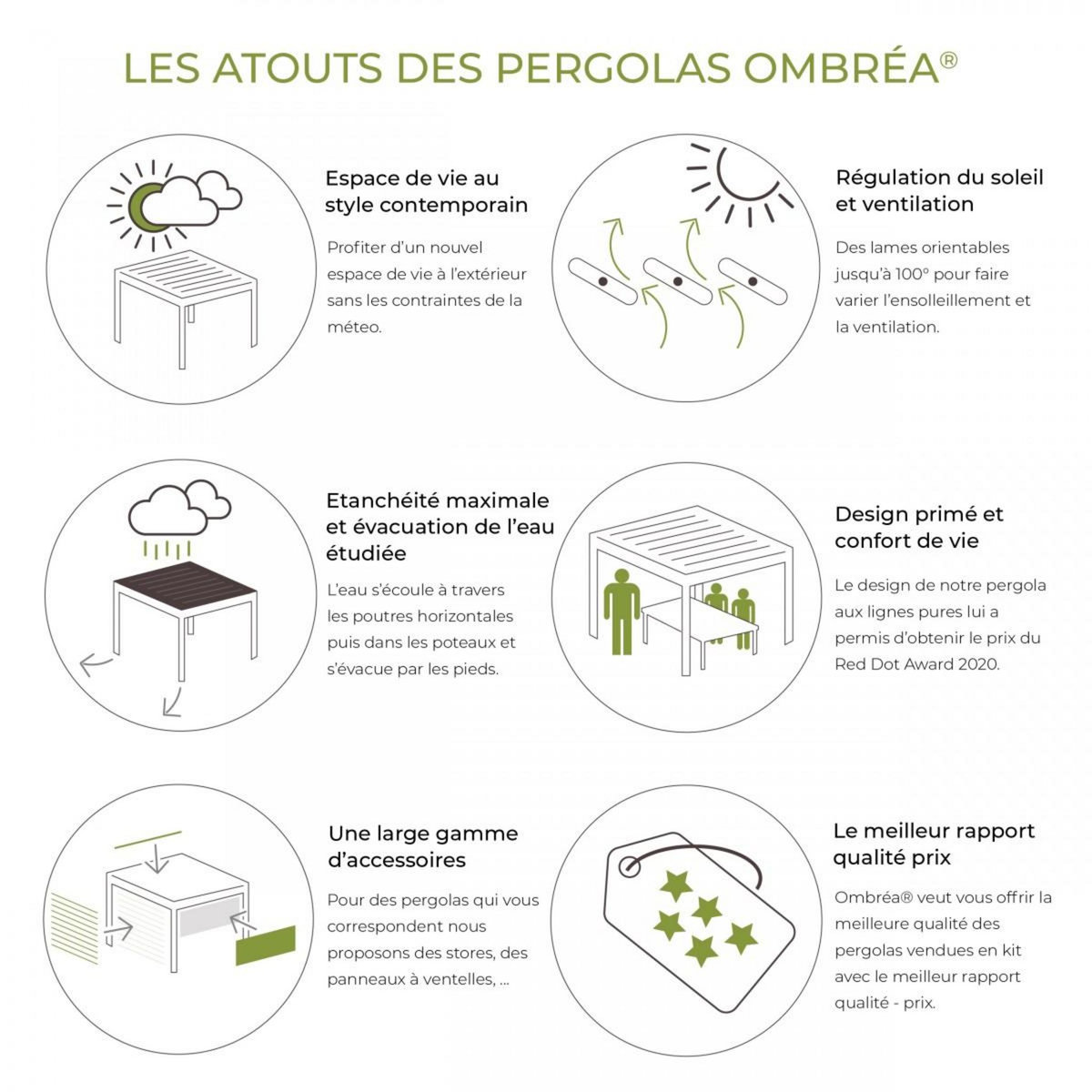 LES ATOUTS DES PERGOLAS OMBRÉA®

Espace de vie au style contemporain

Profiter d'un nouvel espace de vie à l'extérieur sans les contraintes de la méteo.

Régulation du soleil et ventilation

Des lames orientables jusqu'à 100° pour faire varier l'ensolleillement et la ventilation.

Etanchéité maximale et évacuation de l'eau étudiée

L'eau s'écoule à travers les poutres horizontales puis dans les poteaux et s'évacue par les pieds.

Design primé et confort de vie

Le design de notre pergola aux lignes pures lui a permis d'obtenir le prix du Red Dot Award 2020.

Une large gamme d'accessoires

Pour des pergolas qui vous correspondent nous proposons des stores, des panneaux à ventelles, ...

Le meilleur rapport qualité prix

Ombréa® veut vous offrir la meilleure qualité des pergolas vendues en kit avec le meilleur rapport qualité - prix.