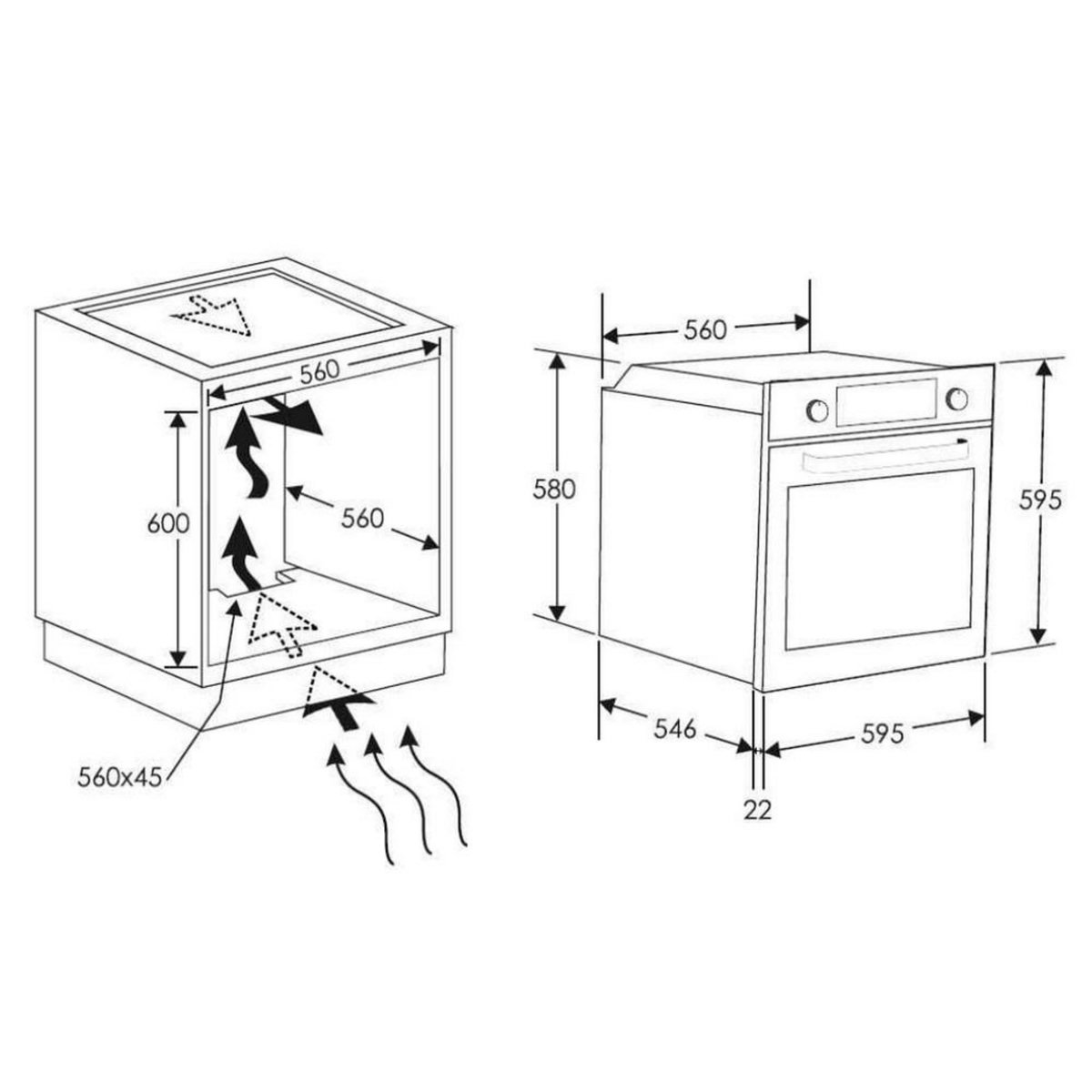 560
600
560
560x45
560
580
595
546
595
22