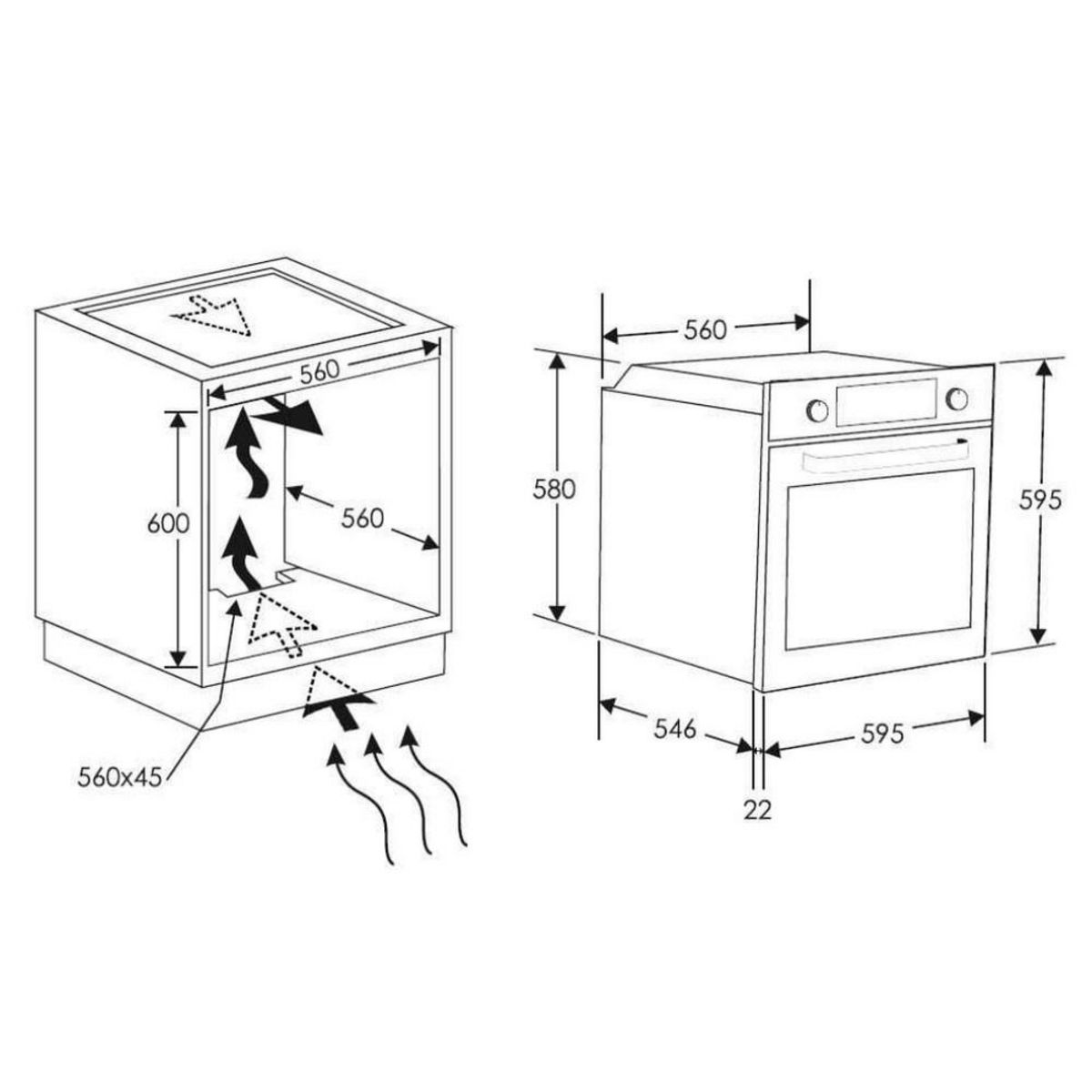 560
600
560
560x45
560
580
595
546
595
22