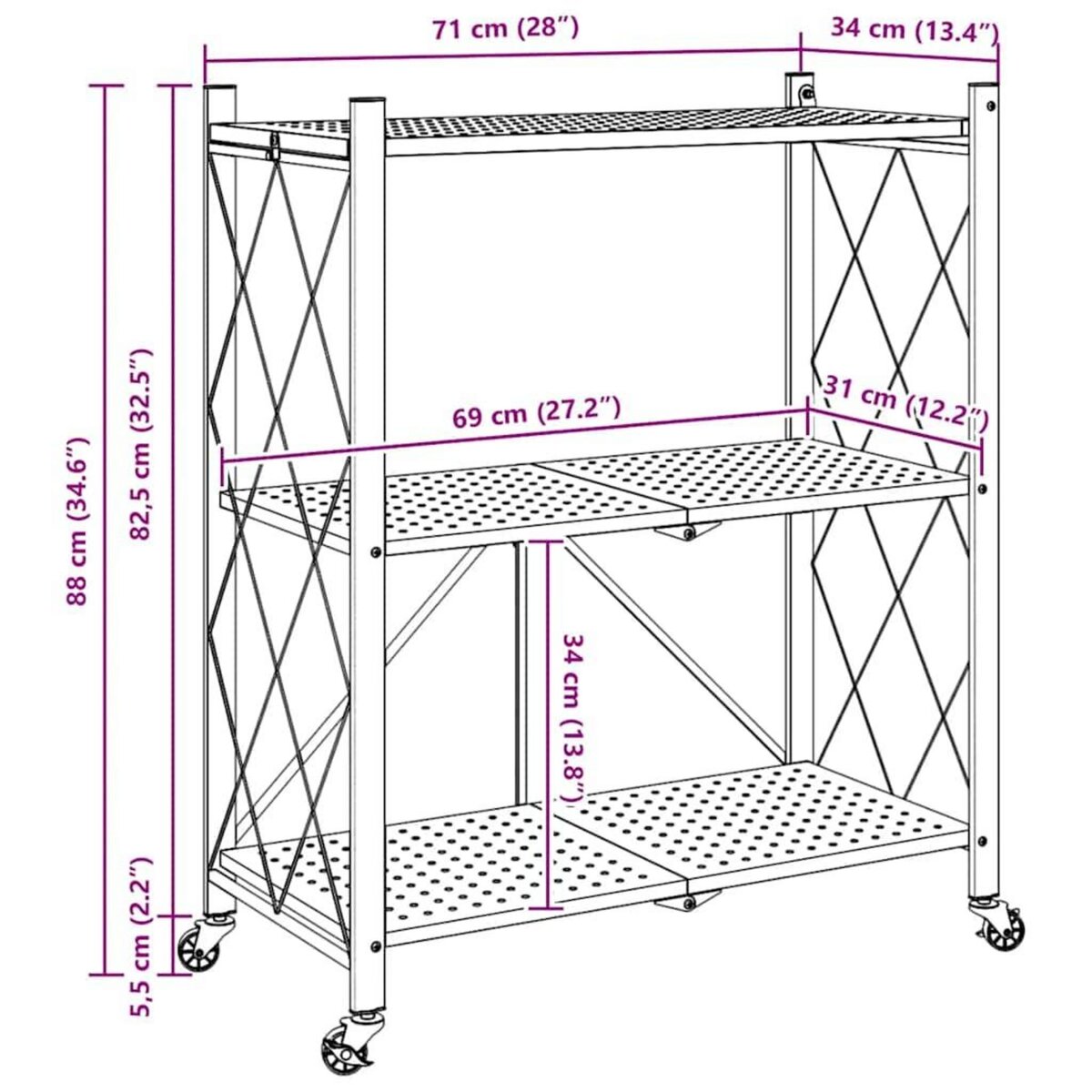 71 cm (28″)
34 cm (13.4″)
88 cm (34.6″)
82,5 cm (32.5″)
69 cm (27.2″)
31 cm (12.2″)
34 cm (13.8″)
5,5 cm (2.2″)