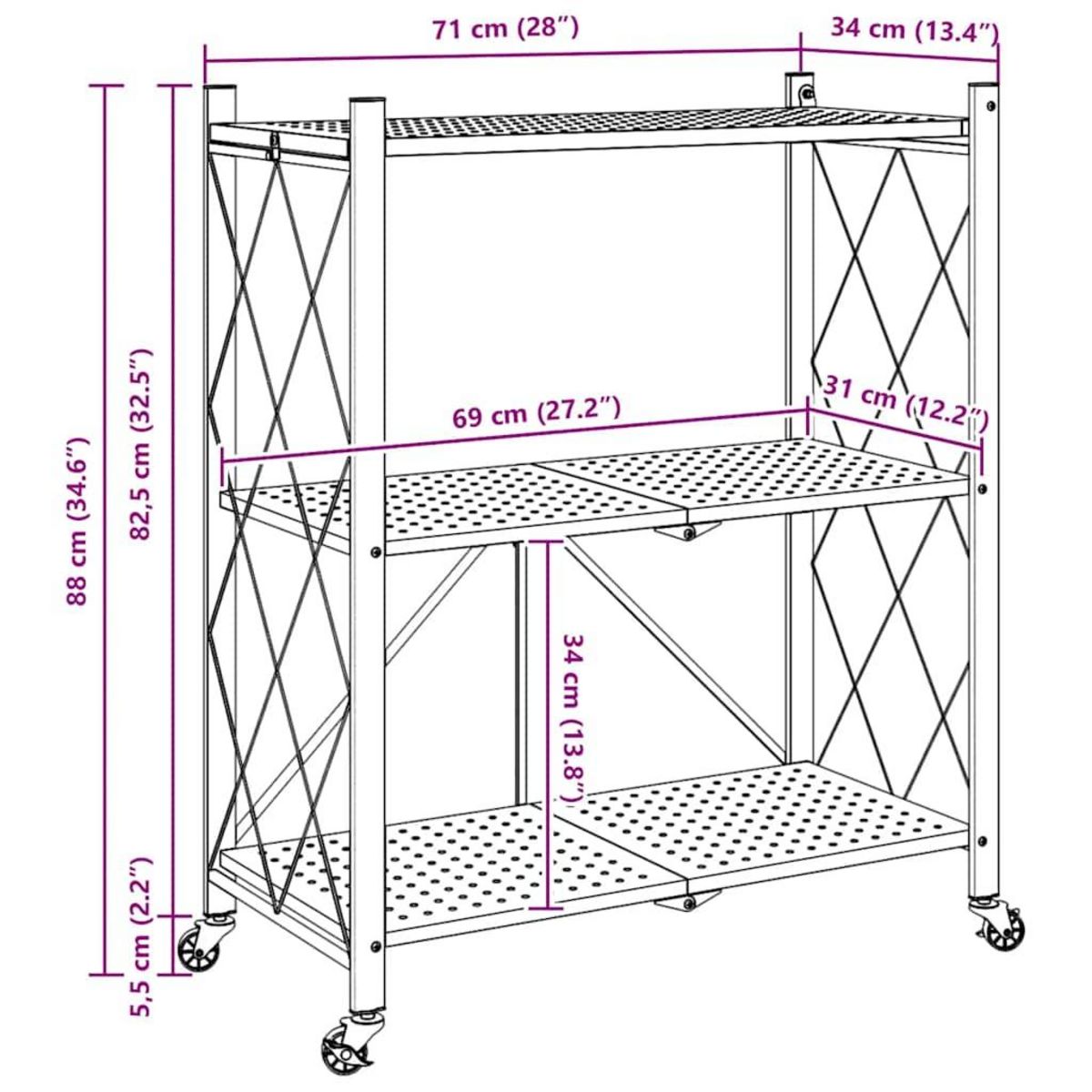 71 cm (28″)
34 cm (13.4″)
88 cm (34.6″)
82,5 cm (32.5″)
69 cm (27.2″)
31 cm (12.2″)
34 cm (13.8″)
5,5 cm (2.2″)