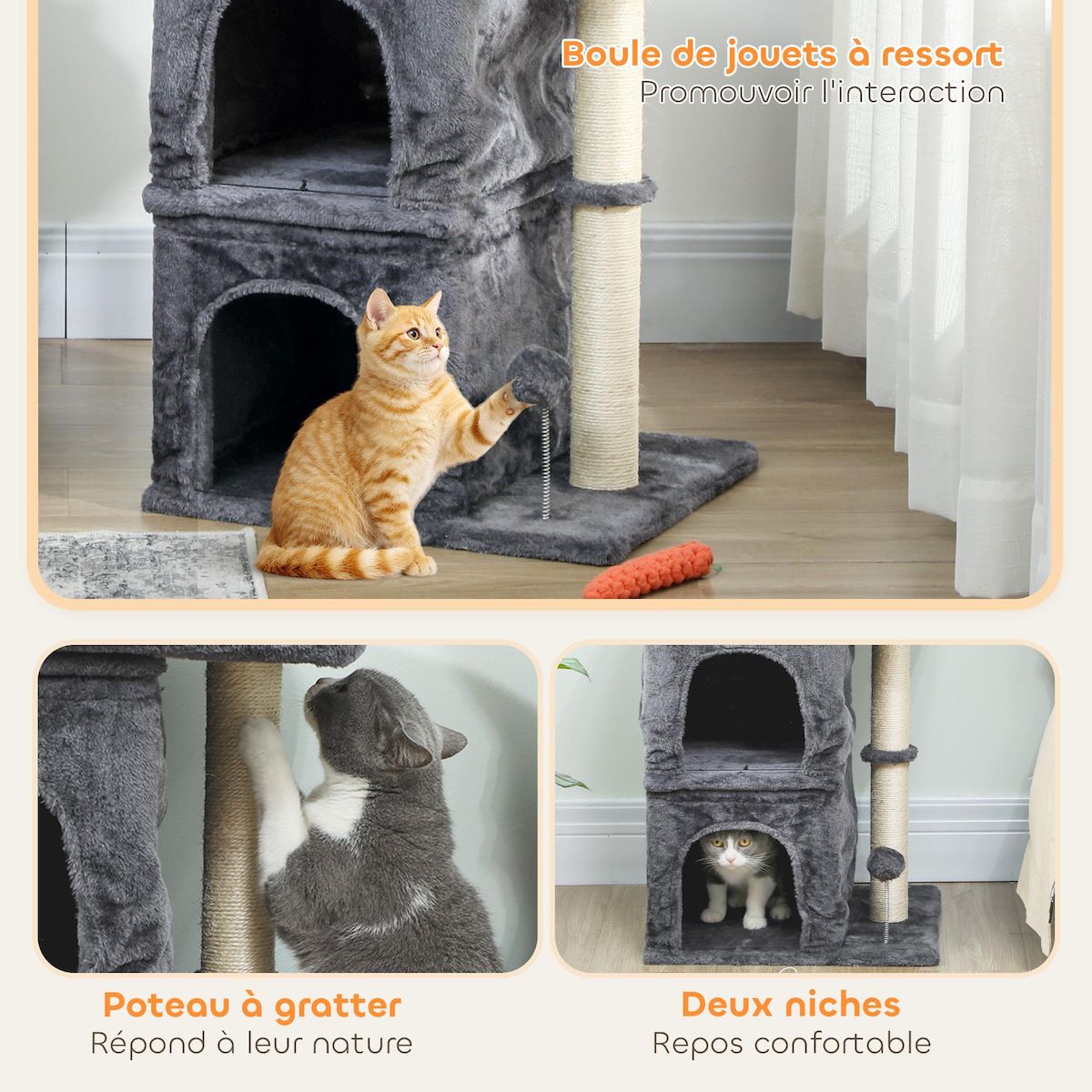 Boule de jouets à ressort
Promouvoir l'interaction

Poteau à gratter
Répond à leur nature

Deux niches
Repos confortable